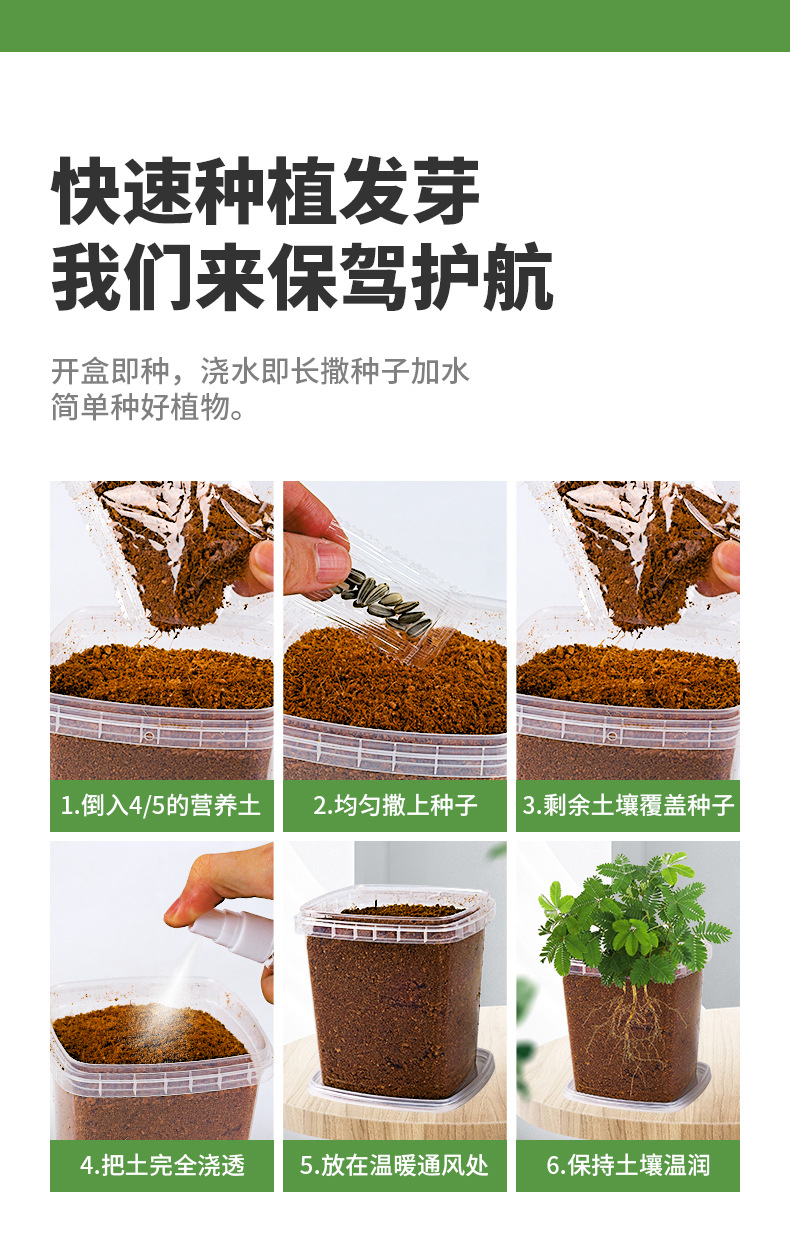 快速种植发芽
我们来保驾护航

开盒即种，浇水即长撒种子加水
简单种好植物。

1.倒入4/5的营养土

2.均匀撒上种子

3.剩余土壤覆盖种子

4.把土完全浇透

5.放在温暖通风处

6.保持土壤温润