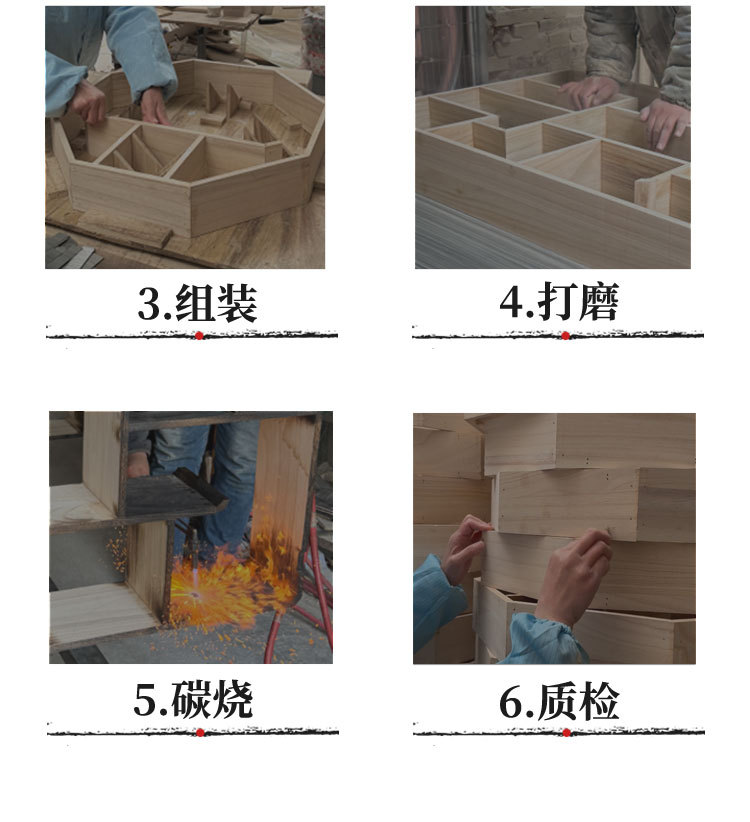 3.组装

4.打磨

5.碳烧

6.质检