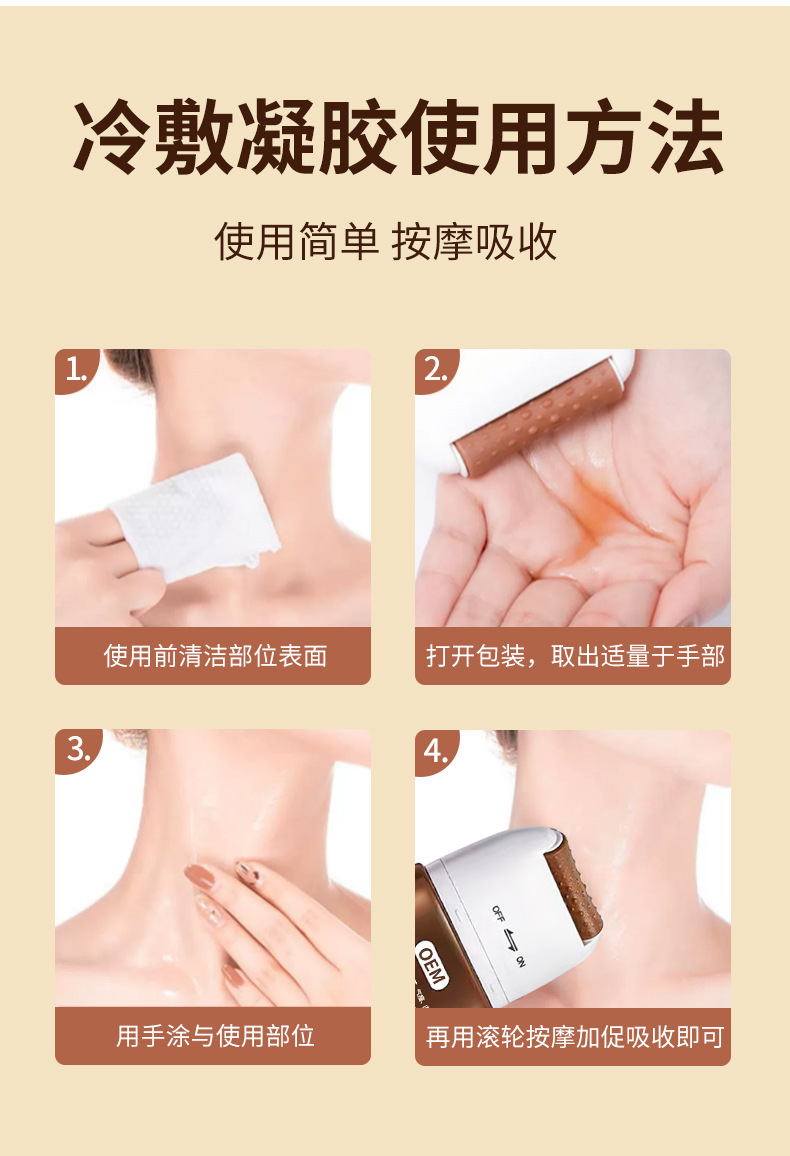 冷敷凝胶使用方法

使用简单 按摩吸收

1.

使用前清洁部位表面

2.

打开包装，取出适量于手部

3.

用手涂与使用部位

4.

OFF ON

OEM

再用滚轮按摩加促吸收即可