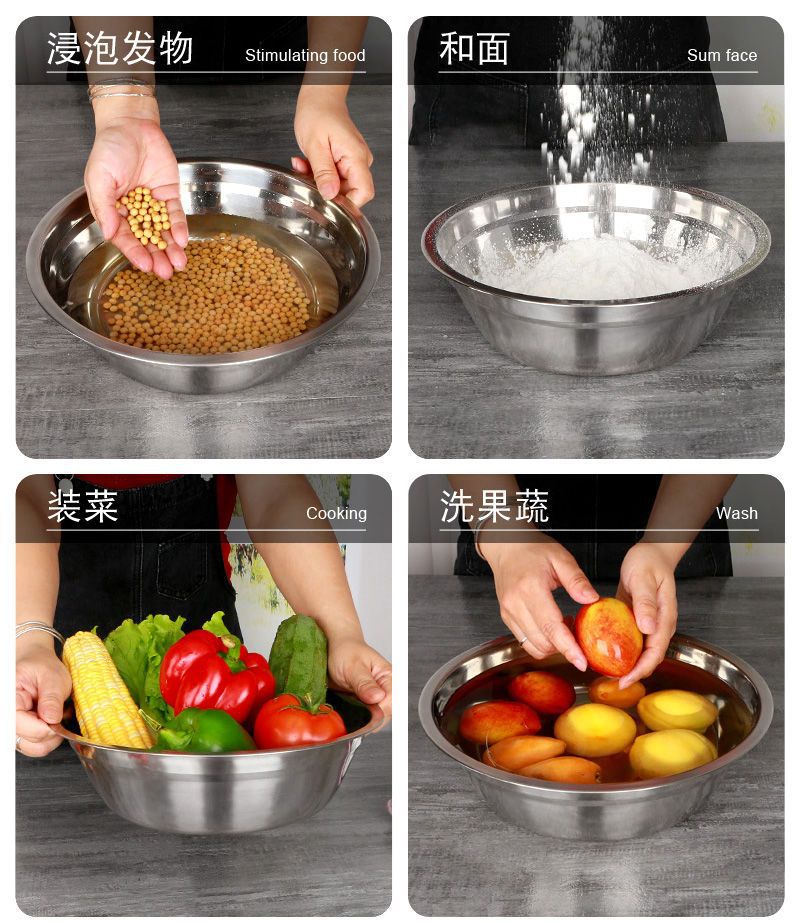 浸泡发物 Stimulating food

和面 Sum face

装菜 Cooking

洗果蔬 Wash