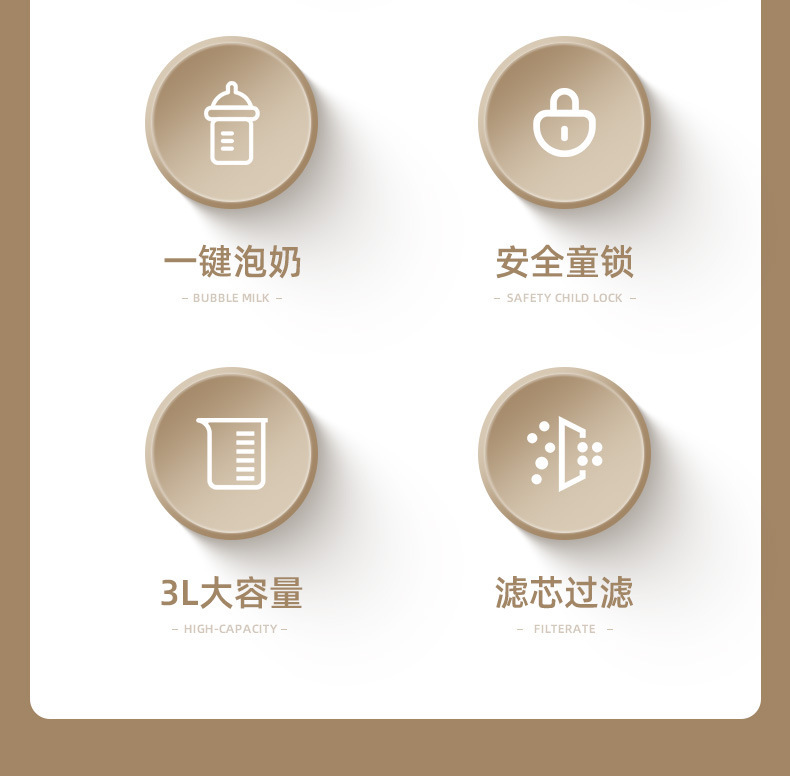 一键泡奶

- BUBBLE MILK -

安全童锁

- SAFETY CHILD LOCK -

3L大容量

- HIGH-CAPACITY -

滤芯过滤

- FILTERATE -