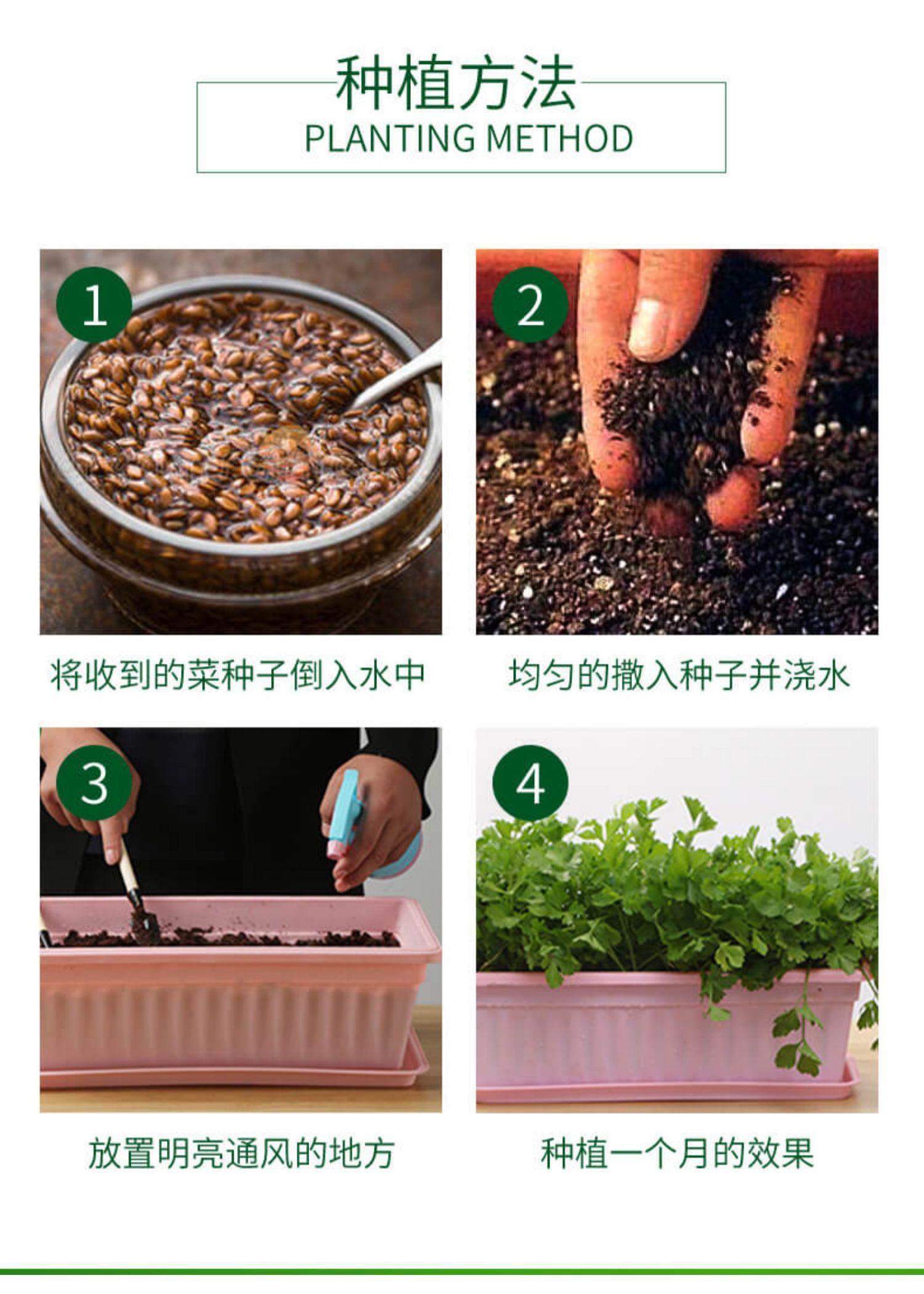 种植方法
PLANTING METHOD

1

将收到的菜种子倒入水中

2

均匀的撒入种子并浇水

3

放置明亮通风的地方

4

种植一个月的效果