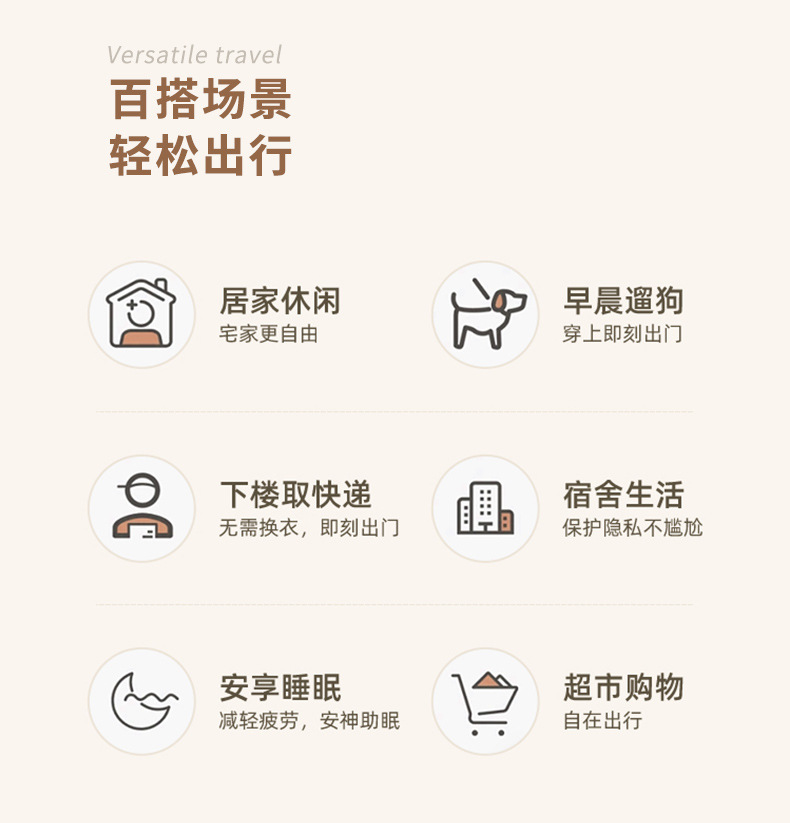 Versatile travel
百搭场景
轻松出行

居家休闲
宅家更自由

早晨遛狗
穿上即刻出门

下楼取快递
无需换衣，即刻出门

宿舍生活
保护隐私不尴尬

安享睡眠
减轻疲劳，安神助眠

超市购物
自在出行