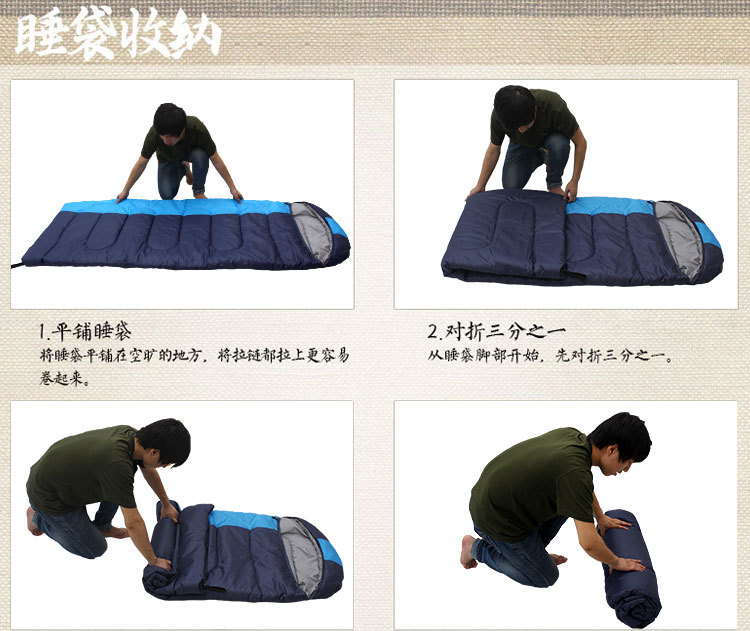 睡袋收纳

1.平铺睡袋
将睡袋平铺在空旷的地方，将拉链都拉上更容易卷起来。

2.对折三分之一
从睡袋脚部开始，先对折三分之一。