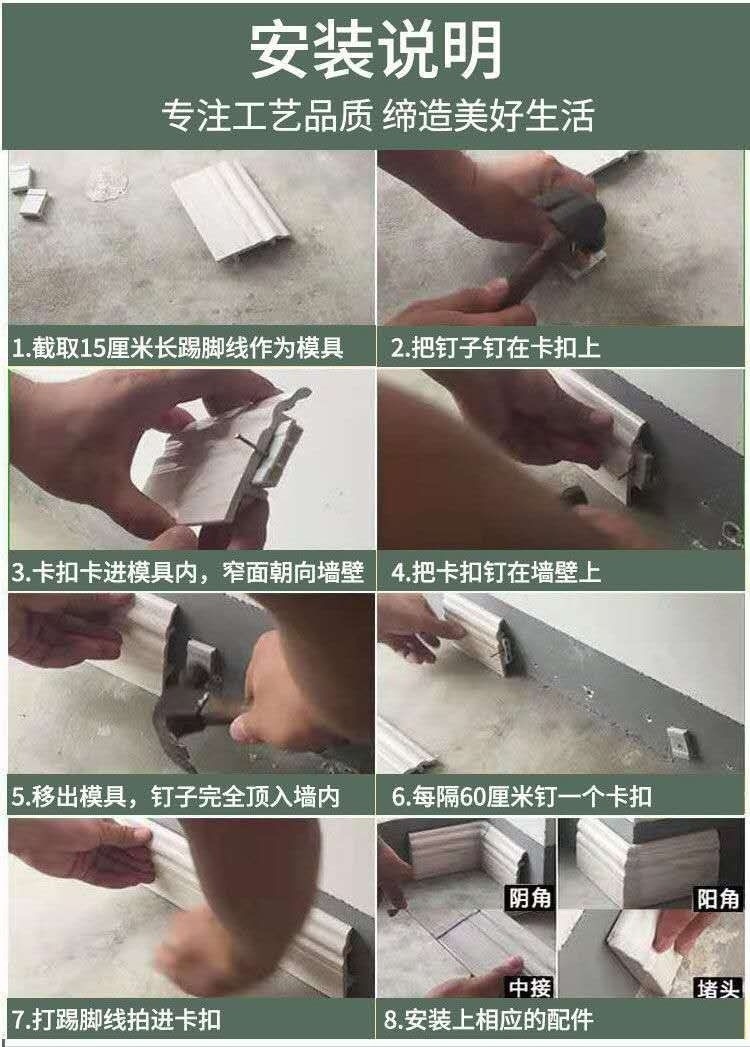 安装说明

专注工艺品质 缔造美好生活

1.截取15厘米长踢脚线作为模具

2.把钉子钉在卡扣上

3.卡扣卡进模具内，窄面朝向墙壁

4.把卡扣钉在墙壁上

5.移出模具，钉子完全顶入墙内

6.每隔60厘米钉一个卡扣

7.打踢脚线拍进卡扣

阴角

阳角

中接

堵头

8.安装上相应的配件