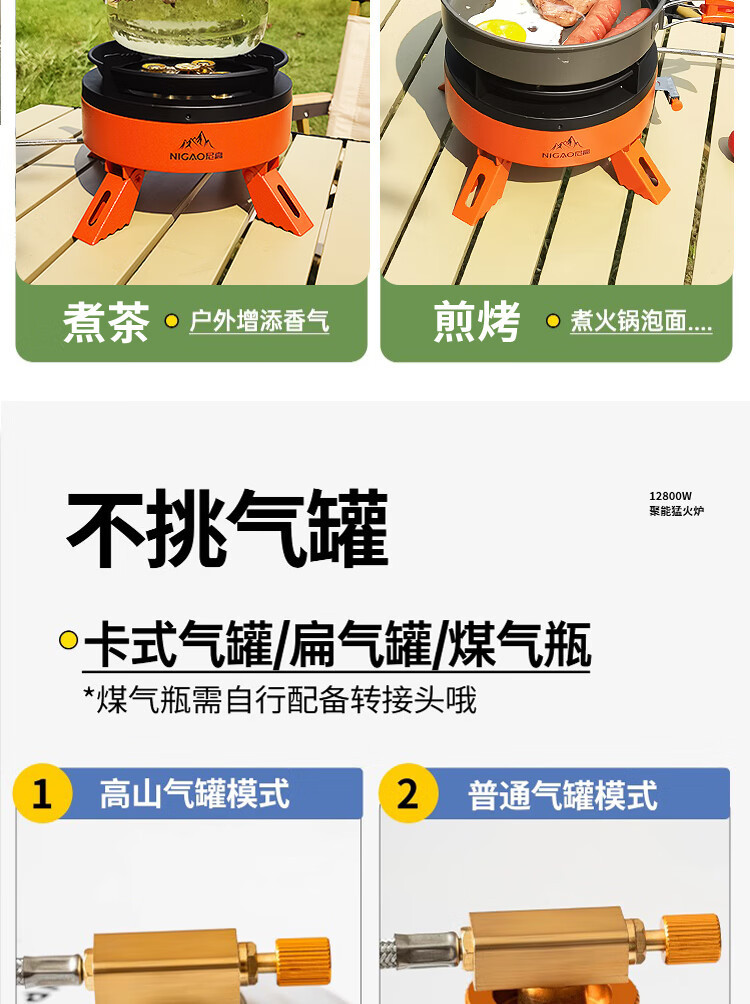 NIGAO尼高

NIGAO尼高

煮茶 户外增添香气

煎烤 煮火锅泡面....

不挑气罐

12800W
聚能猛火炉

卡式气罐/扁气罐/煤气瓶

*煤气瓶需自行配备转接头哦

1 高山气罐模式

2 普通气罐模式