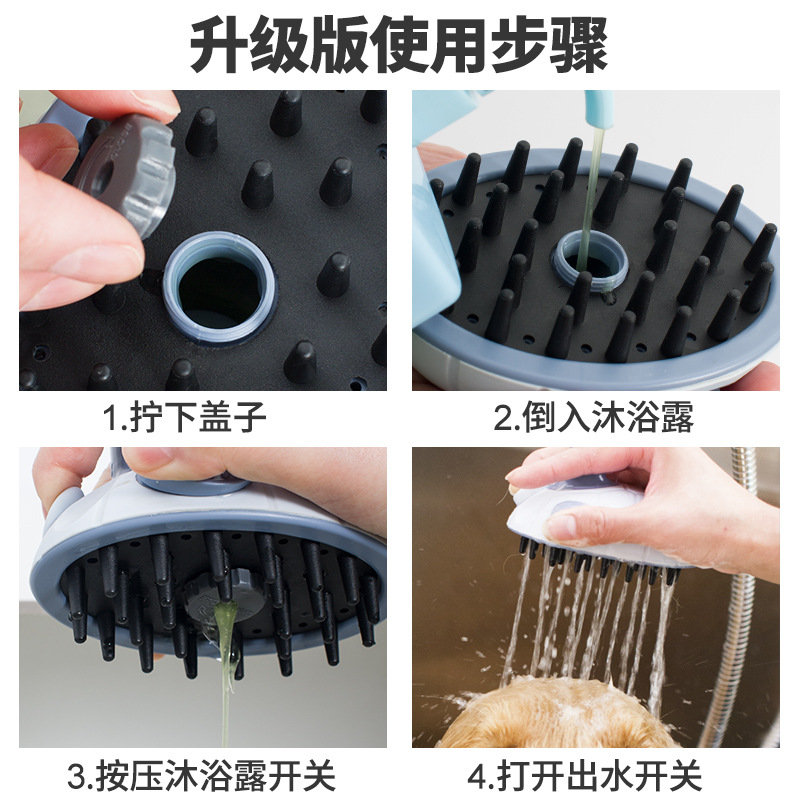 升级版使用步骤

1.拧下盖子

2.倒入沐浴露

3.按压沐浴露开关

4.打开出水开关