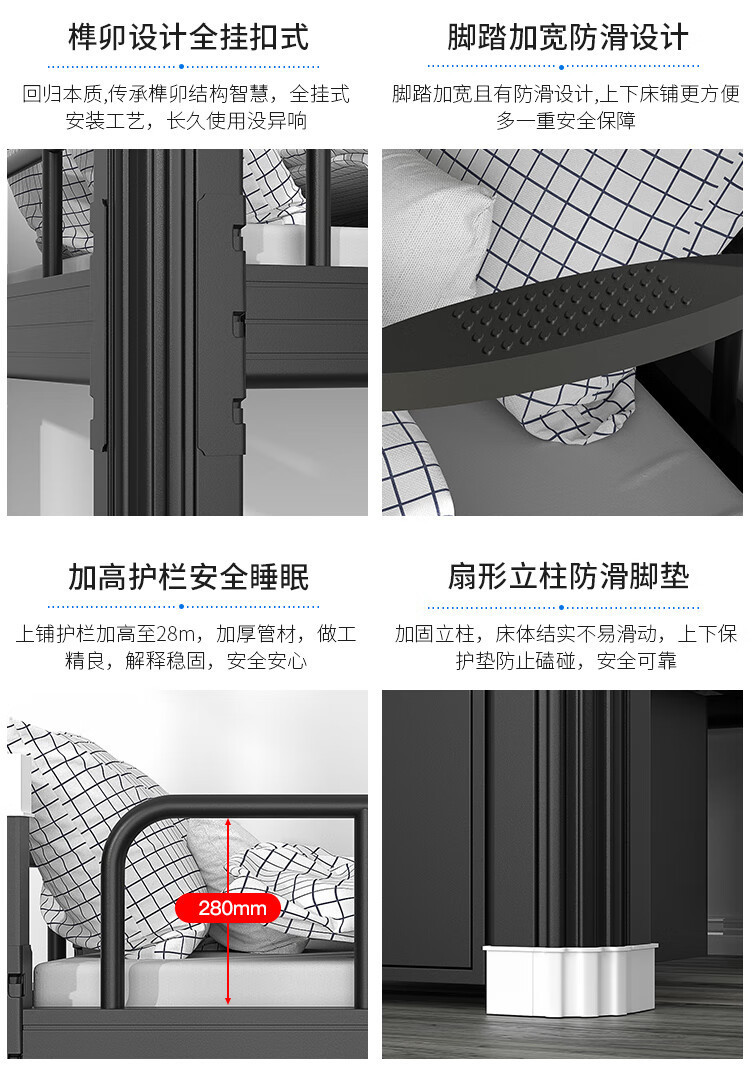 榫卯设计全挂扣式

回归本质,传承榫卯结构智慧，全挂式安装工艺，长久使用没异响

脚踏加宽防滑设计

脚踏加宽且有防滑设计,上下床铺更方便多一重安全保障

加高护栏安全睡眠

上铺护栏加高至28m，加厚管材，做工精良，解释稳固，安全安心

280mm

扇形立柱防滑脚垫

加固立柱，床体结实不易滑动，上下保护垫防止磕碰，安全可靠