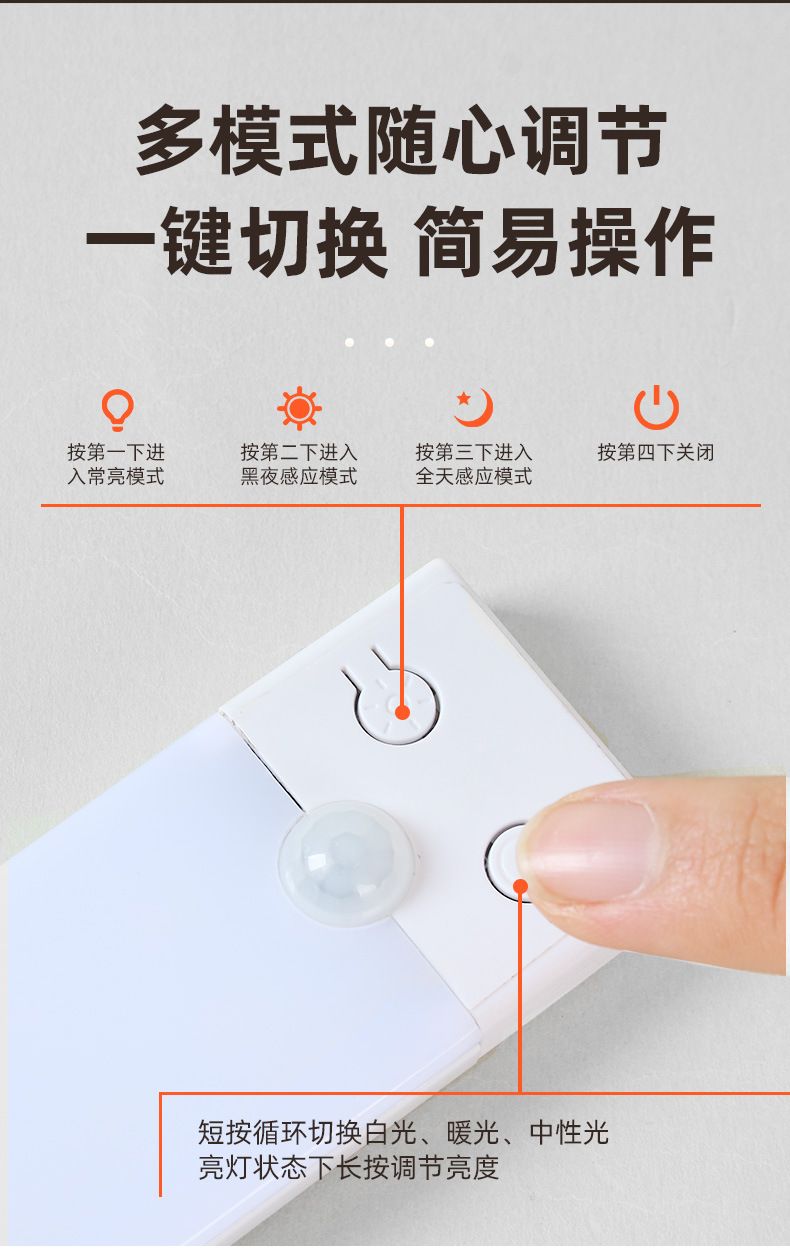 多模式随心调节
一键切换 简易操作

按第一下进入常亮模式

按第二下进入黑夜感应模式

按第三下进入全天感应模式

按第四下关闭

短按循环切换白光、暖光、中性光
亮灯状态下长按调节亮度