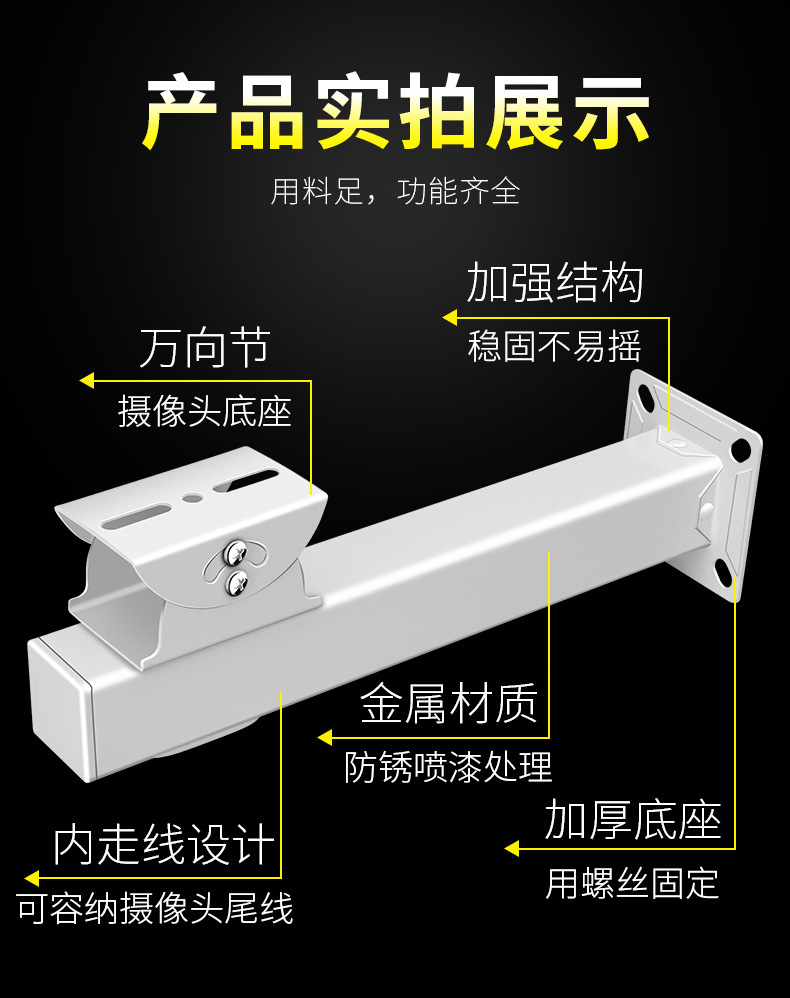 产品实拍展示

用料足，功能齐全

加强结构
稳固不易摇

万向节
摄像头底座

金属材质
防锈喷漆处理

加厚底座
用螺丝固定

内走线设计
可容纳摄像头尾线