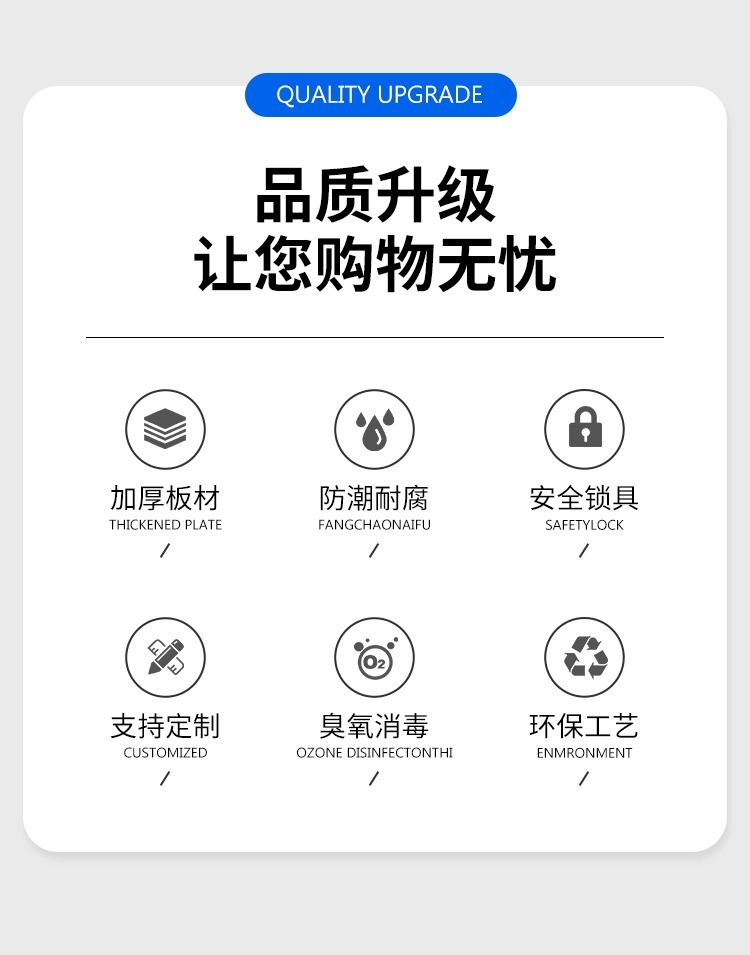 QUALITY UPGRADE

品质升级
让您购物无忧

加厚板材
THICKENED PLATE
/

防潮耐腐
FANGCHAONAIFU
/

安全锁具
SAFETYLOCK
/

支持定制
CUSTOMIZED
/

臭氧消毒
OZONE DISINFECTONTHI
/

环保工艺
ENMRONMENT
/