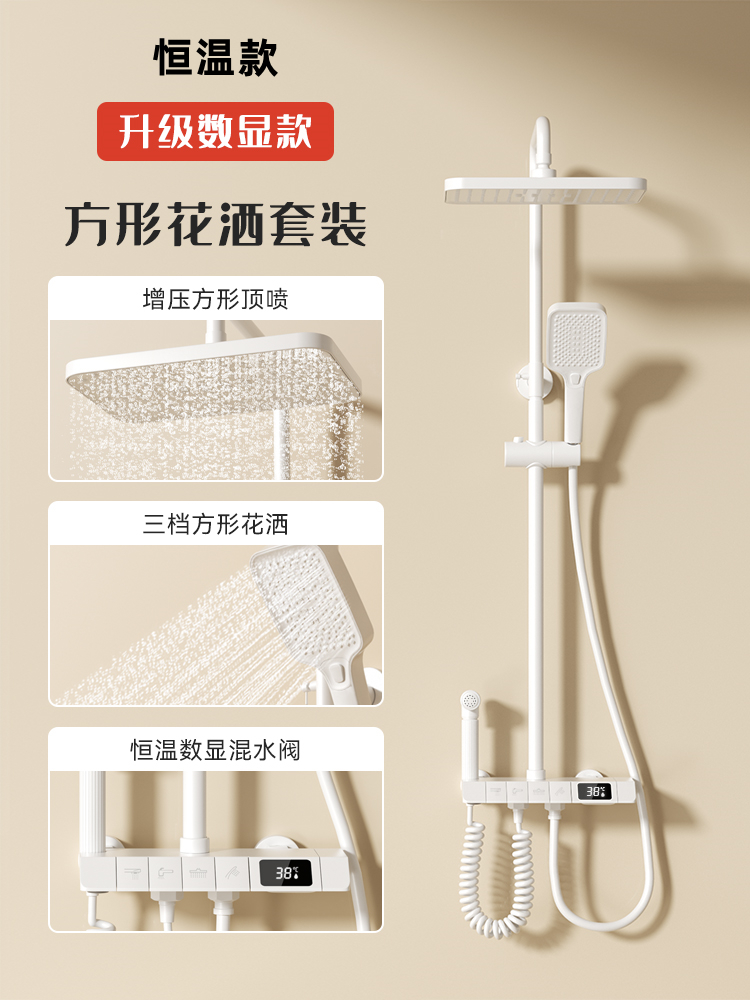 恒温款

升级数显款

方形花洒套装

增压方形顶喷

三档方形花洒

恒温数显混水阀

38℃

38℃