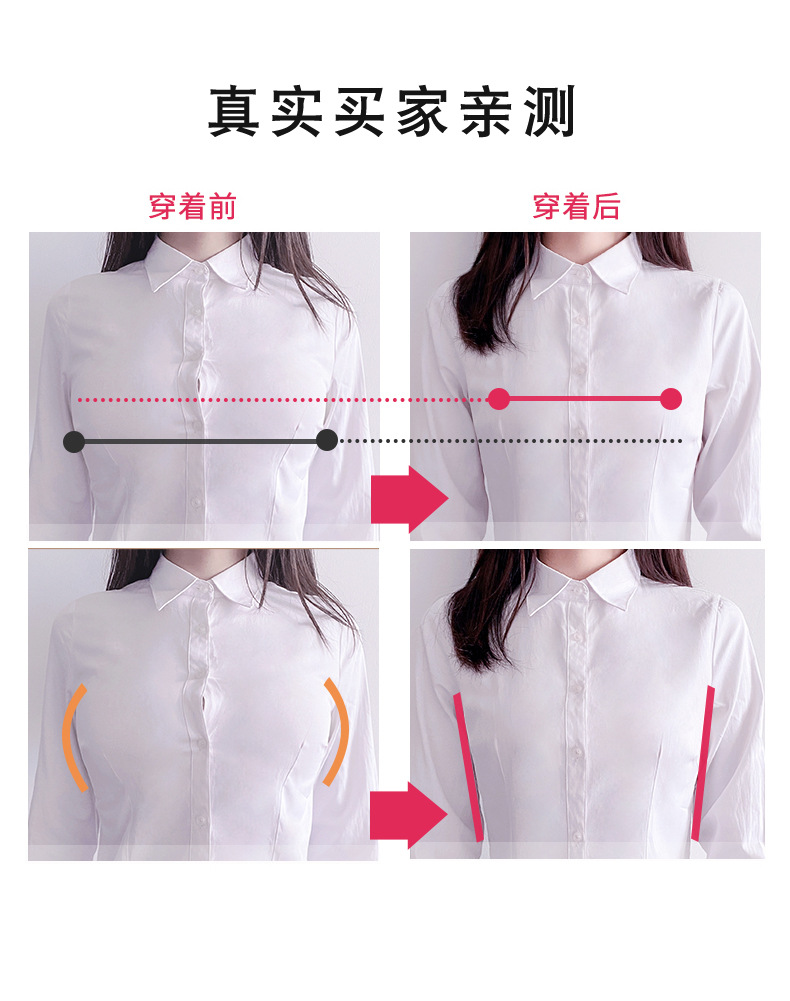 真实买家亲测

穿着前

穿着后