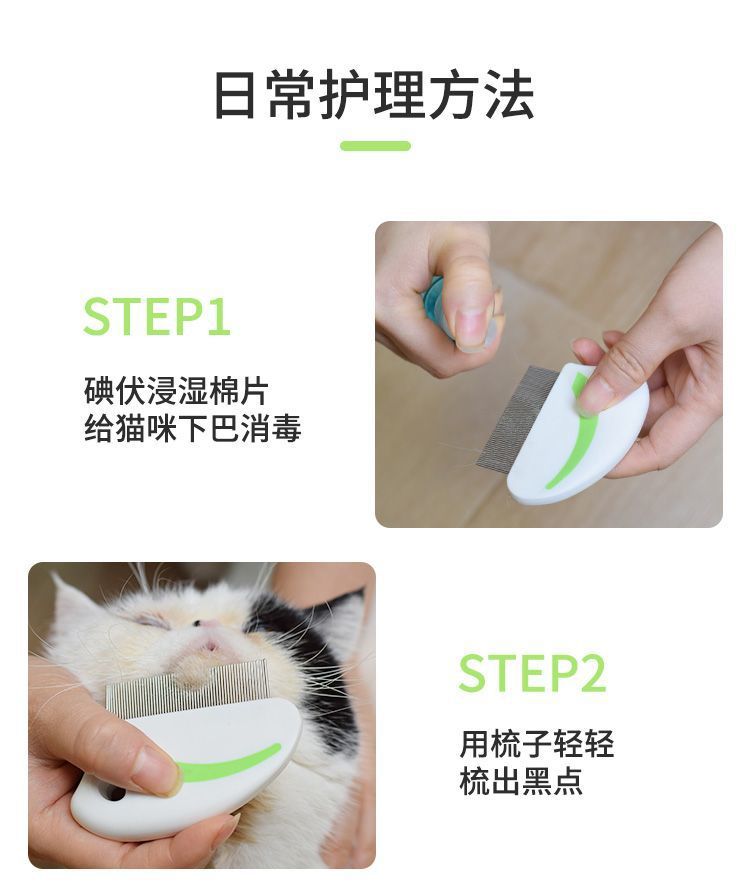 日常护理方法

STEP1

碘伏浸湿棉片
给猫咪下巴消毒

STEP2

用梳子轻轻
梳出黑点