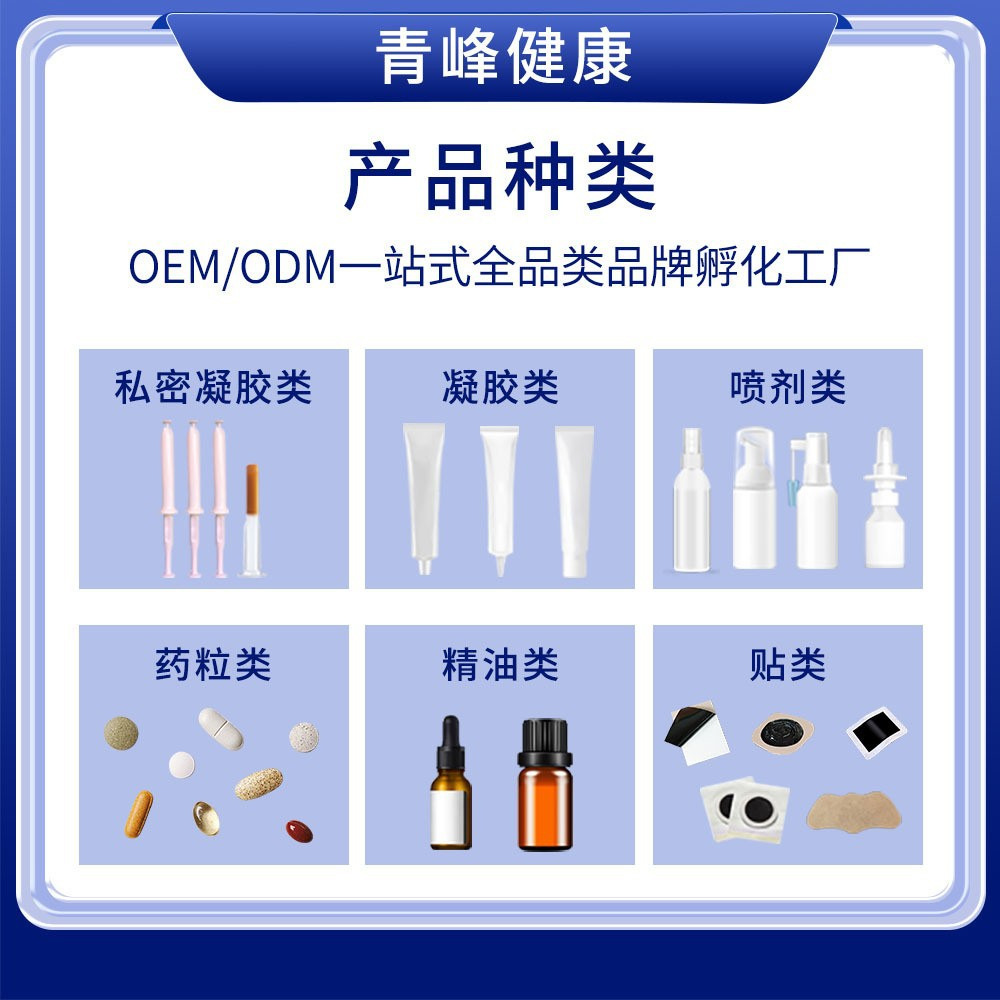 青峰健康

产品种类

OEM/ODM一站式全品类品牌孵化工厂

私密凝胶类

凝胶类

喷剂类

药粒类

精油类

贴类