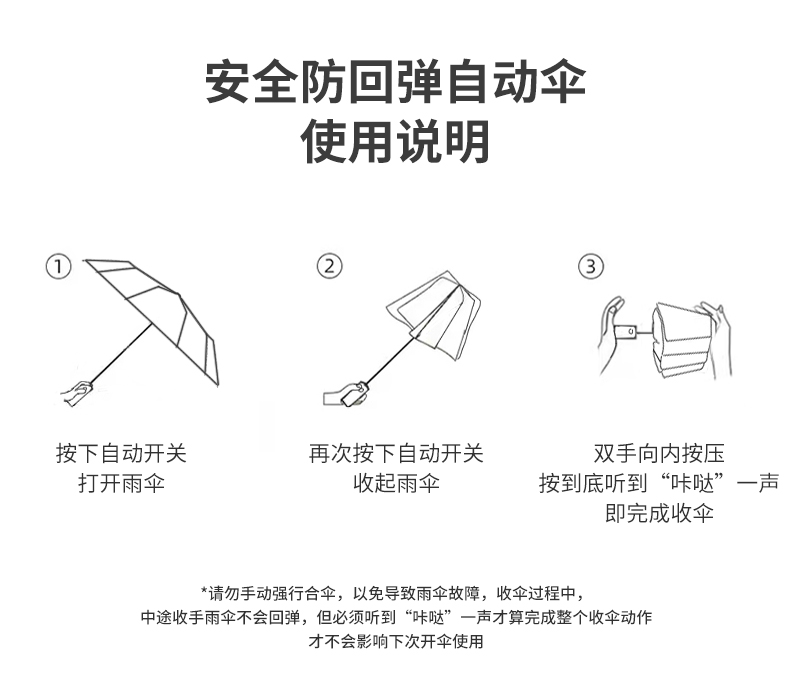 安全防回弹自动伞
使用说明

①

按下自动开关
打开雨伞

②

再次按下自动开关
收起雨伞

③

双手向内按压
按到底听到“咔哒”一声
即完成收伞

*请勿手动强行合伞，以免导致雨伞故障，收伞过程中，
中途收手雨伞不会回弹，但必须听到“咔哒”一声才算完成整个收伞动作
才不会影响下次开伞使用