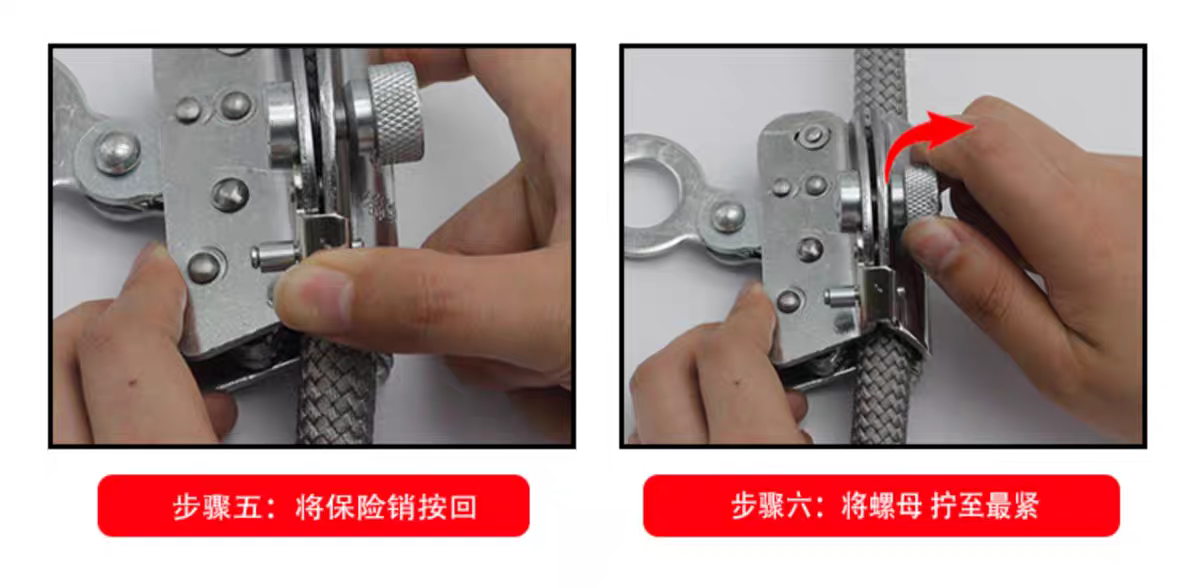 步骤五：将保险销按回

步骤六：将螺母 拧至最紧