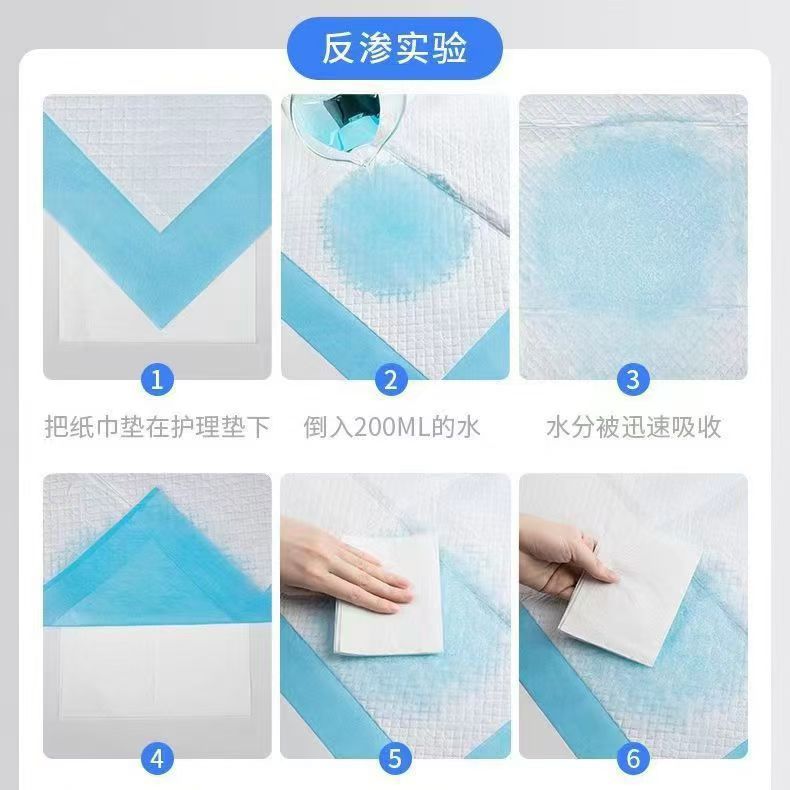 反渗实验

1
把纸巾垫在护理垫下

2
倒入200ML的水

3
水分被迅速吸收

4

5

6