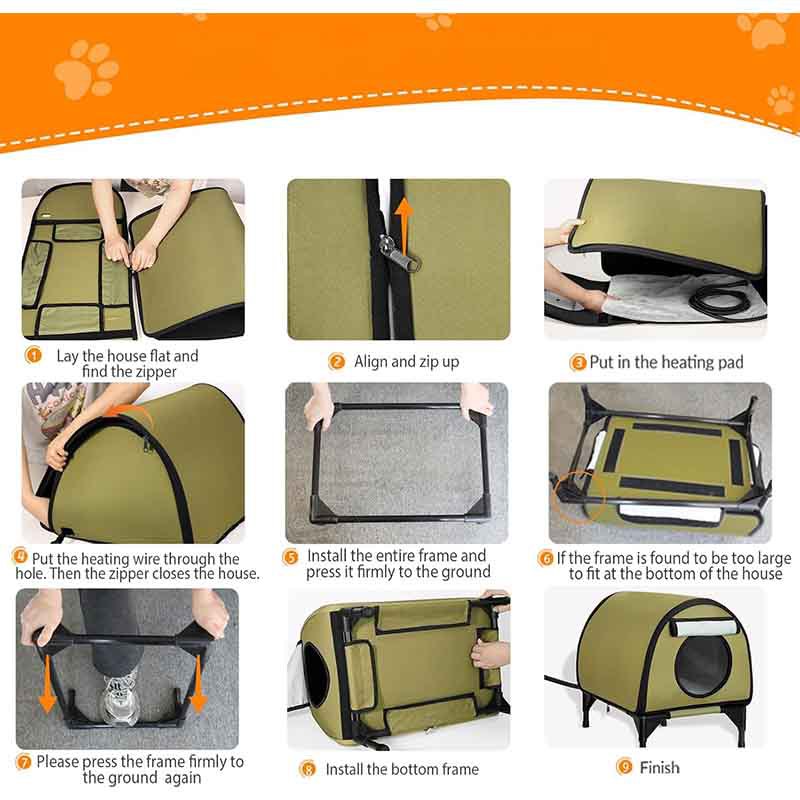 1 Lay the house flat and find the zipper

2 Align and zip up

3 Put in the heating pad

4 Put the heating wire through the hole. Then the zipper closes the house.

5 Install the entire frame and press it firmly to the ground

6 If the frame is found to be too large to fit at the bottom of the house

7 Please press the frame firmly to the ground again

8 Install the bottom frame

9 Finish