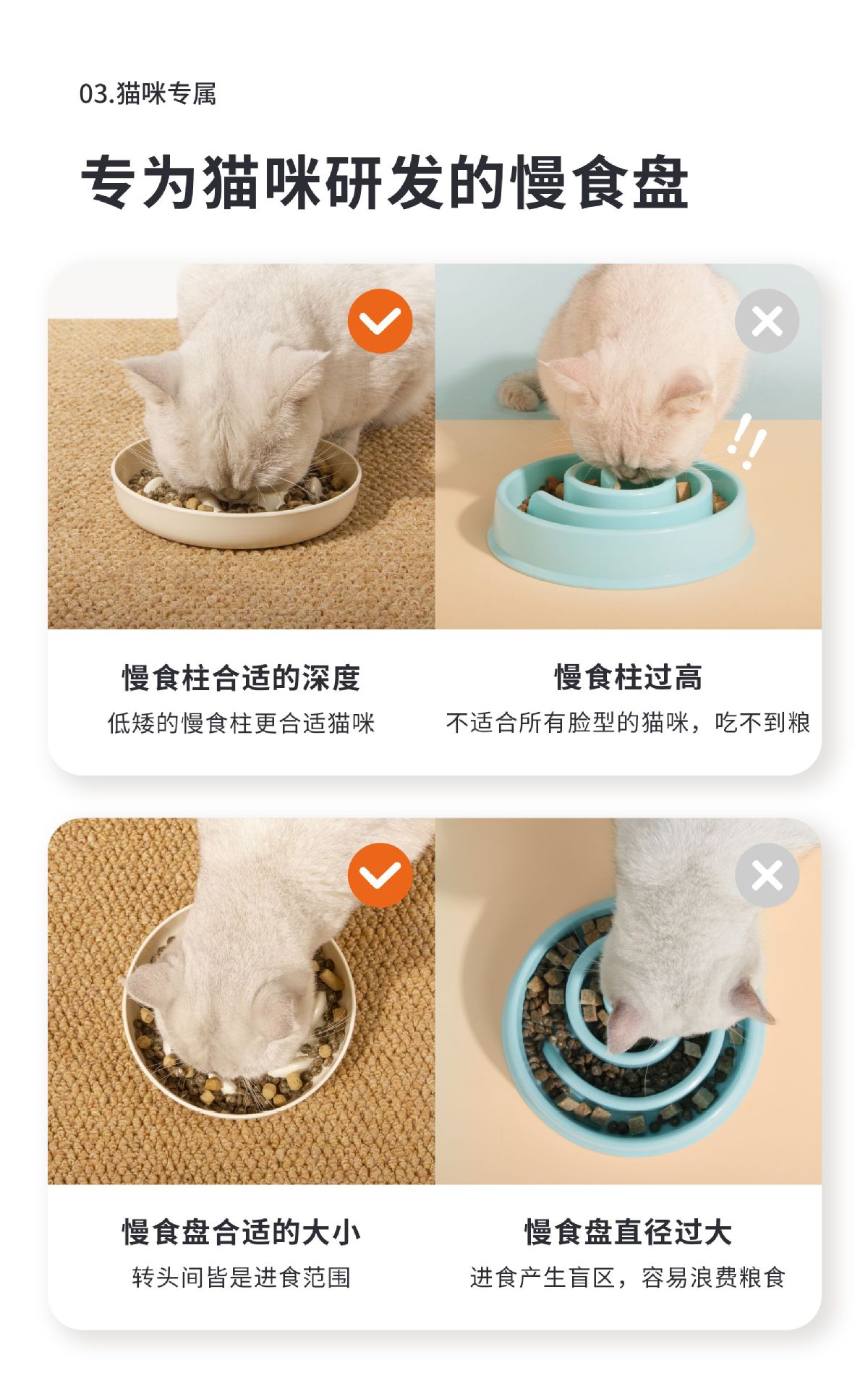 03.猫咪专属

专为猫咪研发的慢食盘

慢食柱合适的深度
低矮的慢食柱更合适猫咪

慢食柱过高
不适合所有脸型的猫咪，吃不到粮

慢食盘合适的大小
转头间皆是进食范围

慢食盘直径过大
进食产生盲区，容易浪费粮食