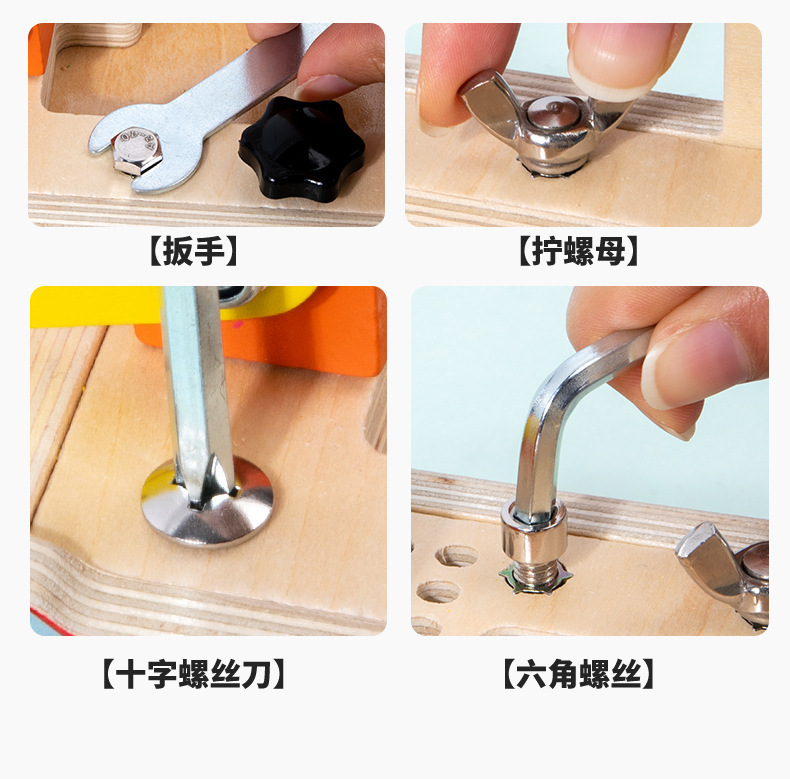 【扳手】

【拧螺母】

【十字螺丝刀】

【六角螺丝】