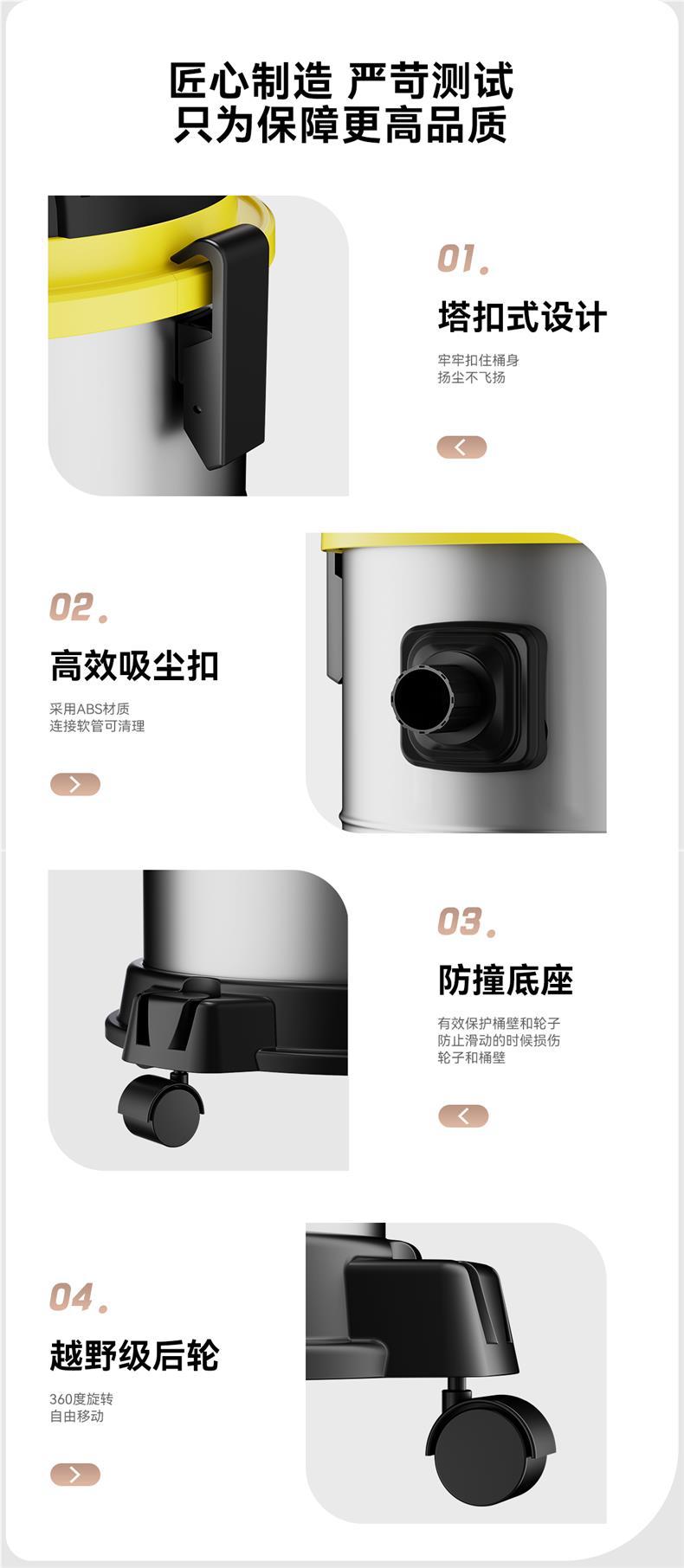 匠心制造 严苛测试
只为保障更高品质

01.
塔扣式设计
牢牢扣住桶身
扬尘不飞扬

02.
高效吸尘扣
采用ABS材质
连接软管可清理

03.
防撞底座
有效保护桶壁和轮子
防止滑动的时候损伤
轮子和桶壁

04.
越野级后轮
360度旋转
自由移动