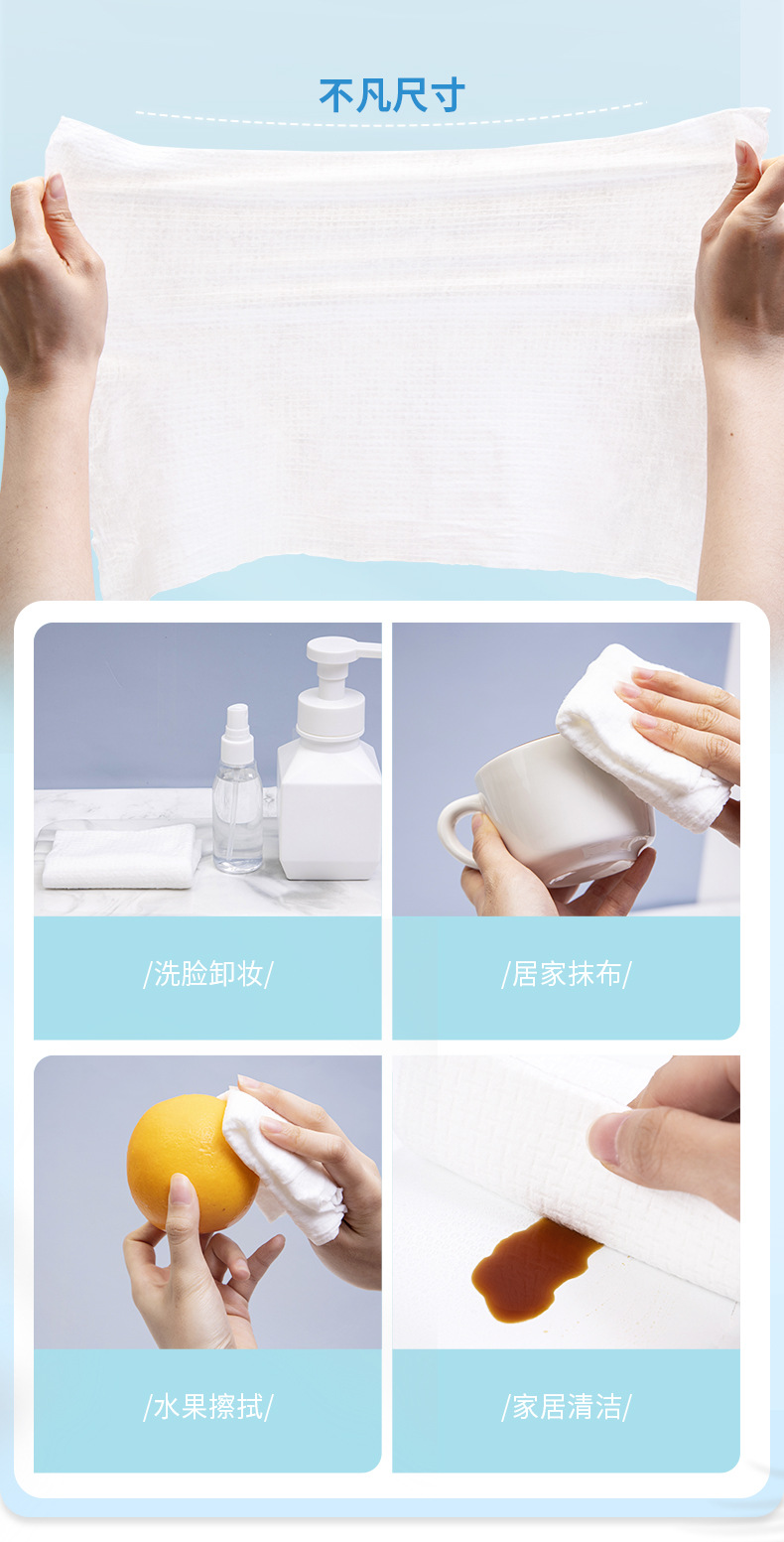 不凡尺寸

/洗脸卸妆/

/居家抹布/

/水果擦拭/

/家居清洁/