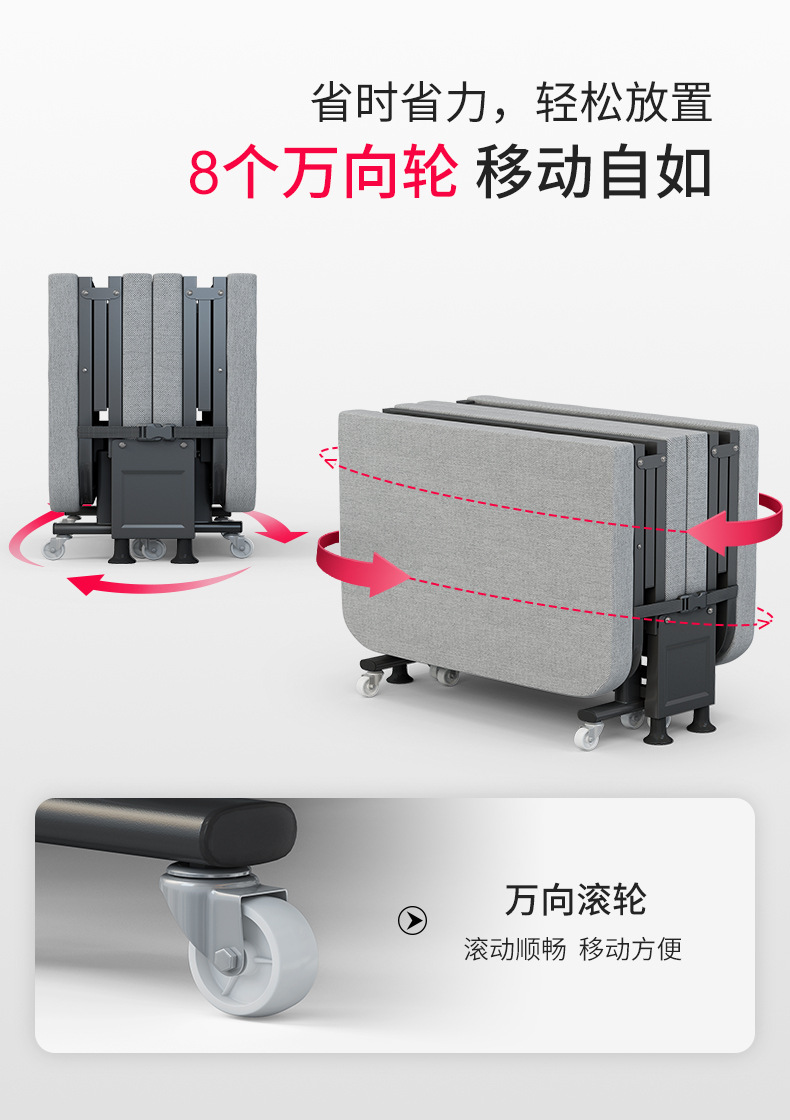 省时省力，轻松放置
8个万向轮 移动自如

万向滚轮
滚动顺畅 移动方便