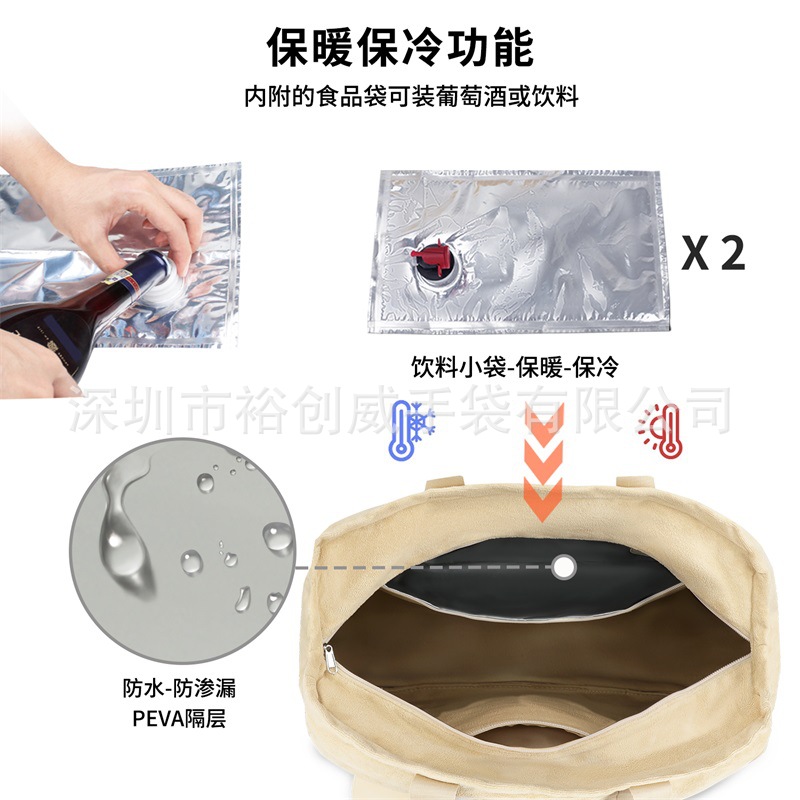 保暖保冷功能

内附的食品袋可装葡萄酒或饮料

X 2

饮料小袋-保暖-保冷

深圳市裕创威手袋有限公司

防水-防渗漏
PEVA隔层