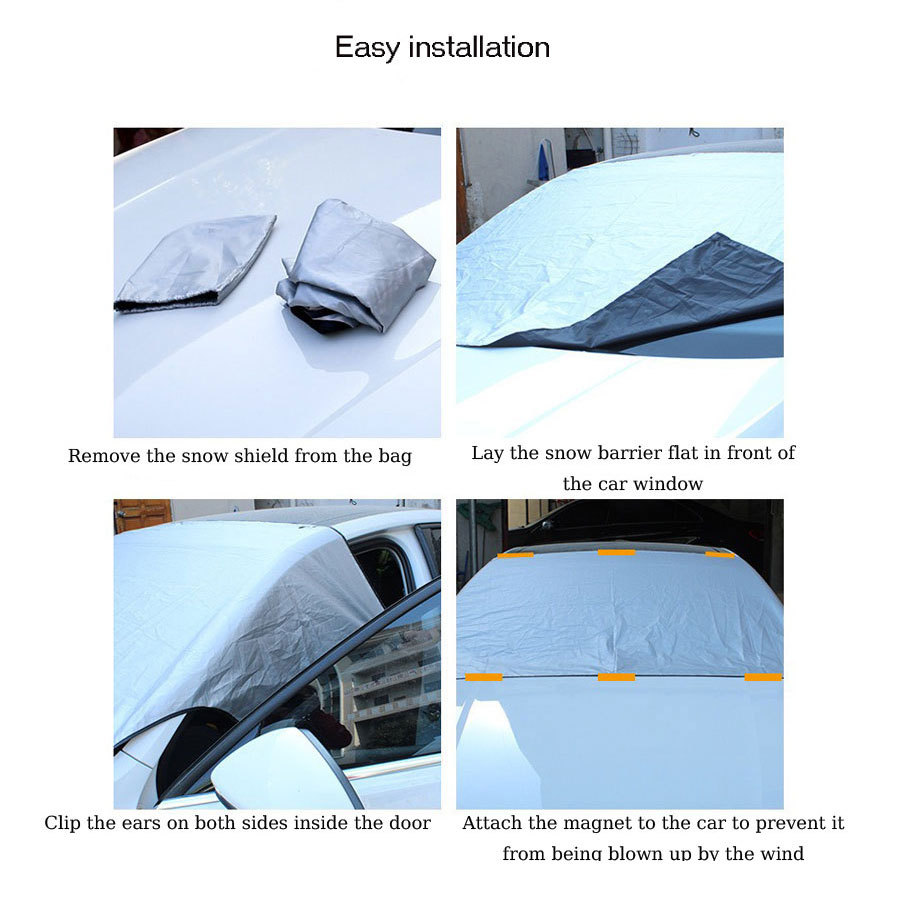 Easy installation

Remove the snow shield from the bag

Lay the snow barrier flat in front of the car window

Clip the ears on both sides inside the door

Attach the magnet to the car to prevent it from being blown up by the wind