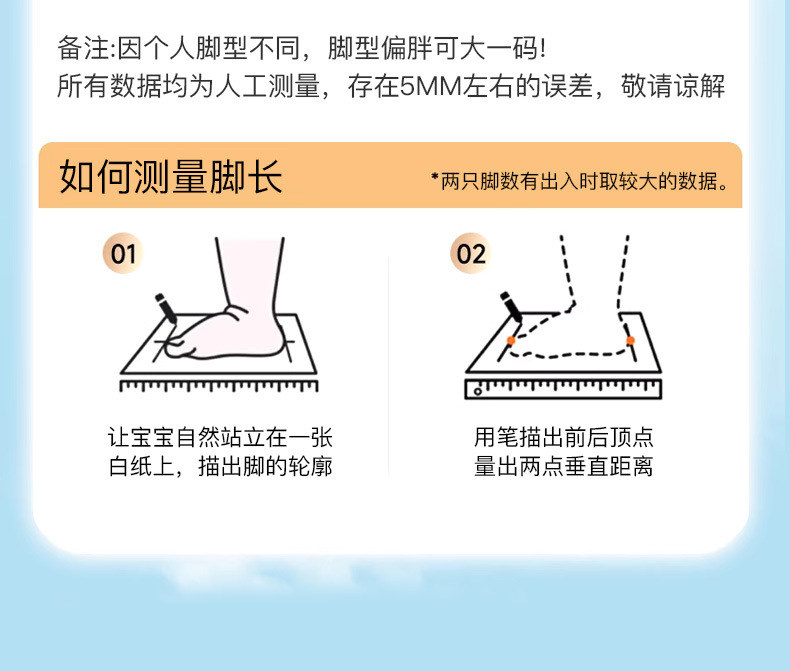 备注:因个人脚型不同，脚型偏胖可大一码!
所有数据均为人工测量，存在5MM左右的误差，敬请谅解

如何测量脚长

*两只脚数有出入时取较大的数据。

01

让宝宝自然站立在一张白纸上，描出脚的轮廓

02

用笔描出前后顶点量出两点垂直距离