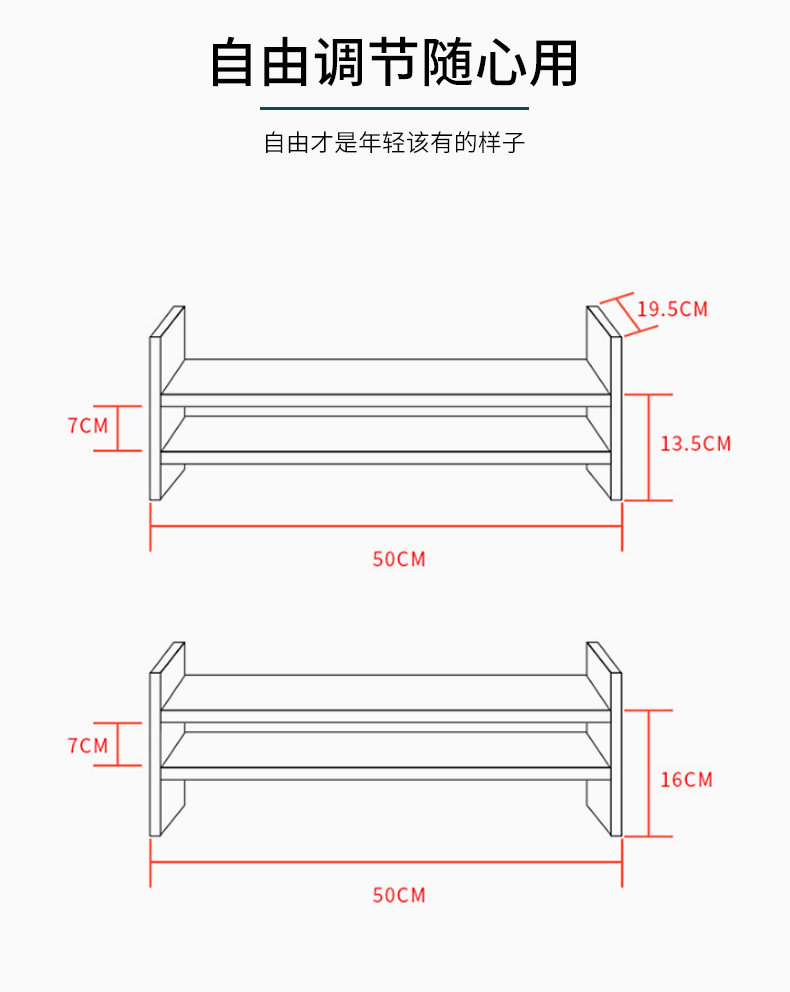 自由调节随心用

自由才是年轻该有的样子

19.5CM

7CM

13.5CM

50CM

7CM

16CM

50CM