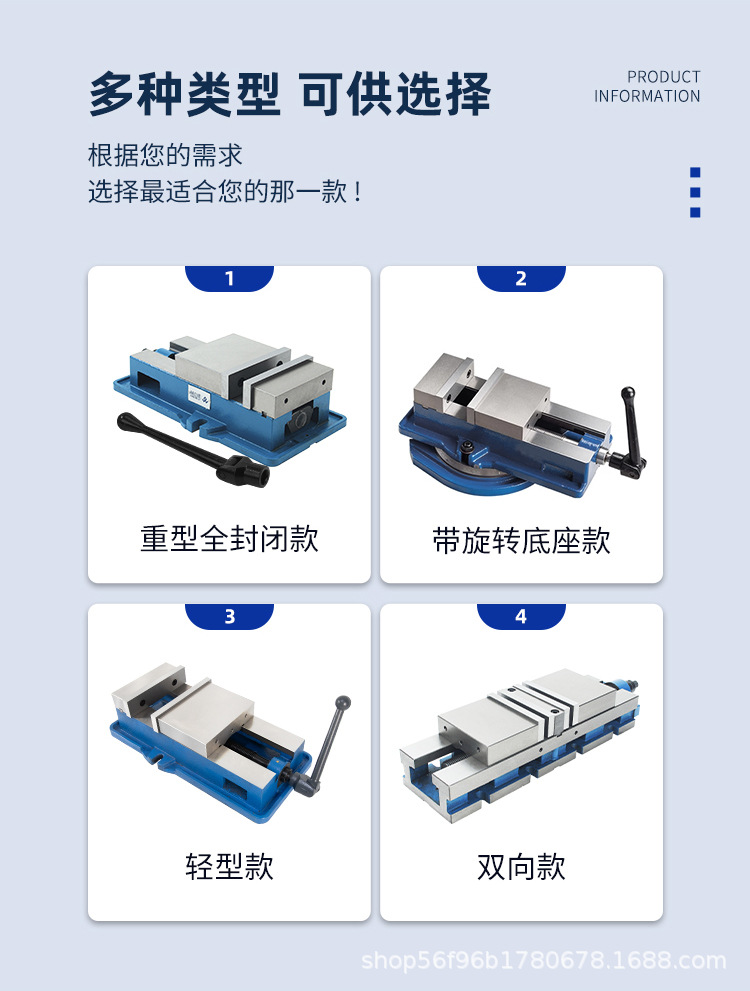 多种类型 可供选择

PRODUCT
INFORMATION

根据您的需求
选择最适合您的那一款！

1

重型全封闭款

2

带旋转底座款

3

轻型款

4

双向款

shop56f96b1780678.1688.com