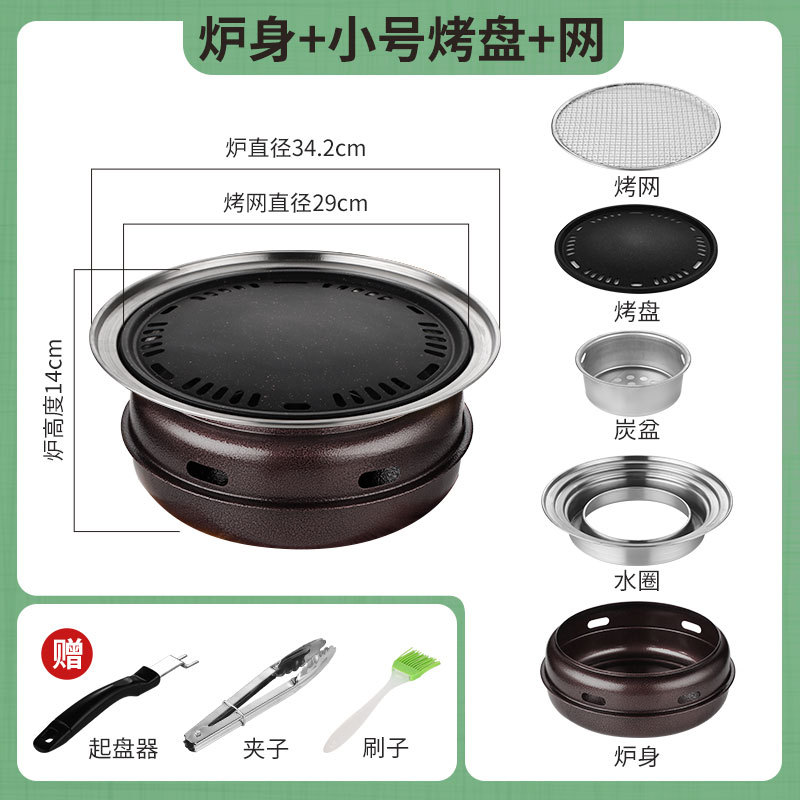 炉身+小号烤盘+网

炉直径34.2cm

烤网直径29cm

炉高度14cm

烤网

烤盘

炭盆

水圈

炉身

赠

起盘器

夹子

刷子