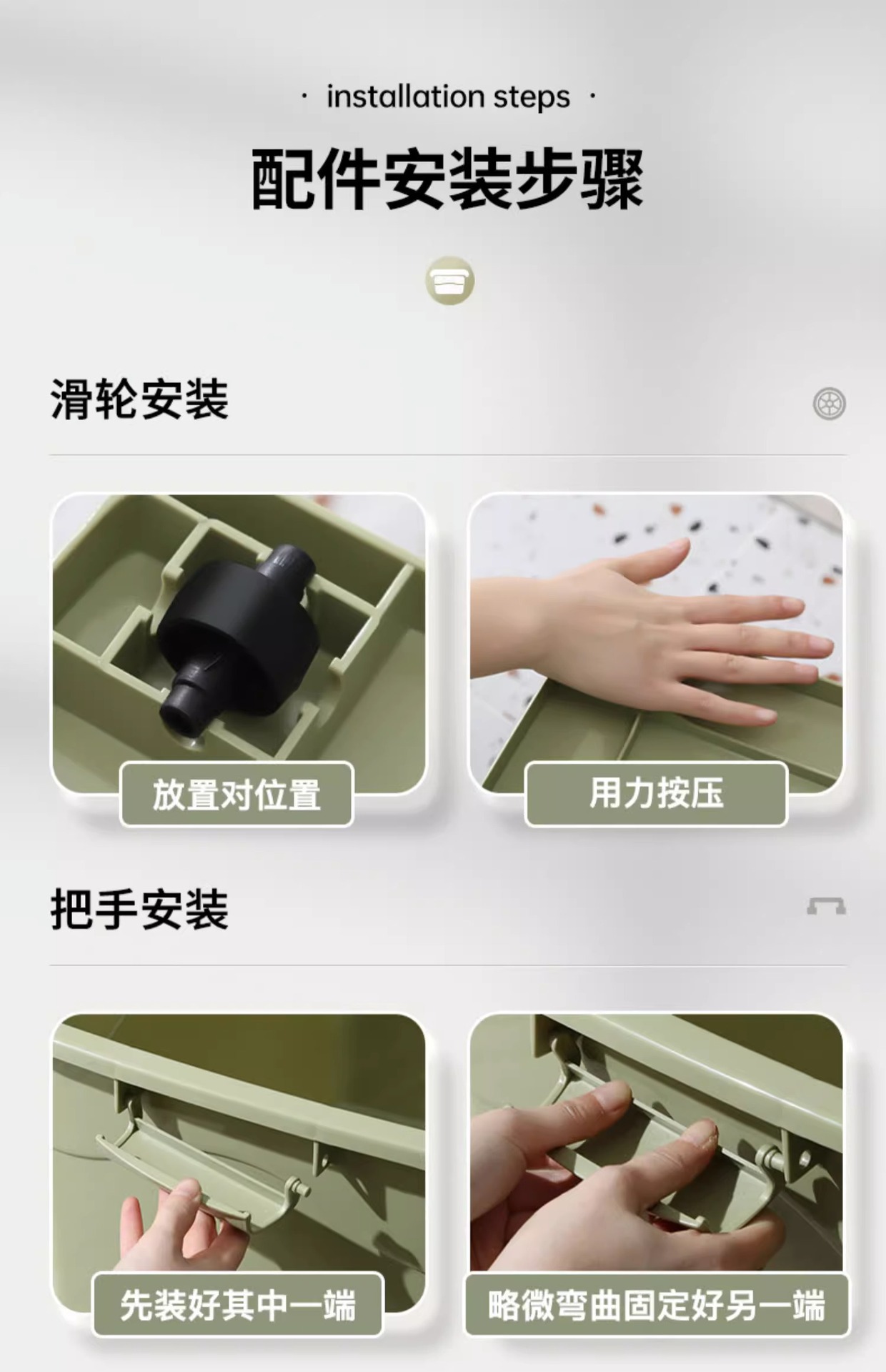 · installation steps ·

配件安装步骤

滑轮安装

放置对位置

用力按压

把手安装

先装好其中一端

略微弯曲固定好另一端