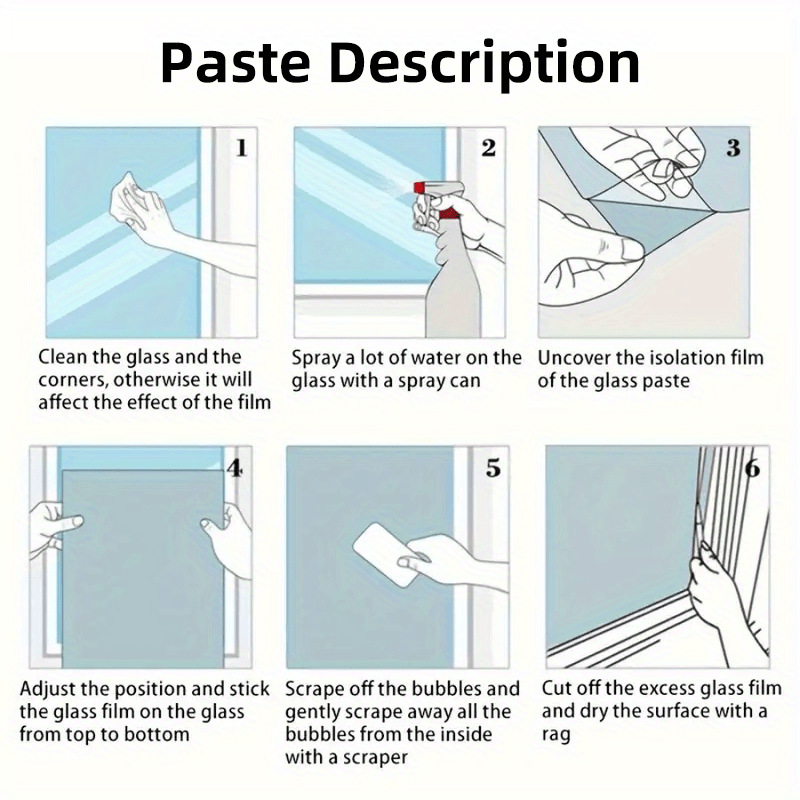 Paste Description

1

Clean the glass and the corners, otherwise it will affect the effect of the film

2

Spray a lot of water on the glass with a spray can

3

Uncover the isolation film of the glass paste

4

Adjust the position and stick the glass film on the glass from top to bottom

5

Scrape off the bubbles and gently scrape away all the bubbles from the inside with a scraper

6

Cut off the excess glass film and dry the surface with a rag