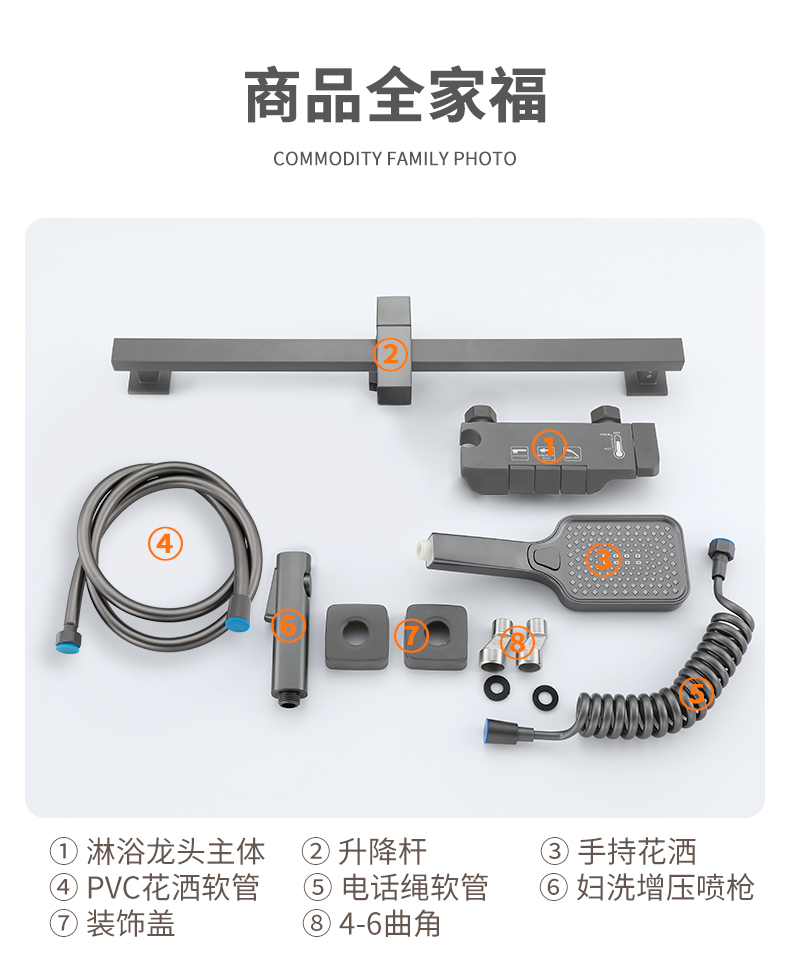 商品全家福

COMMODITY FAMILY PHOTO

②

①

④

③

⑥

⑦

⑧

⑤

① 淋浴龙头主体　② 升降杆　③ 手持花洒
④ PVC花洒软管　⑤ 电话绳软管　⑥ 妇洗增压喷枪
⑦ 装饰盖　⑧ 4-6曲角