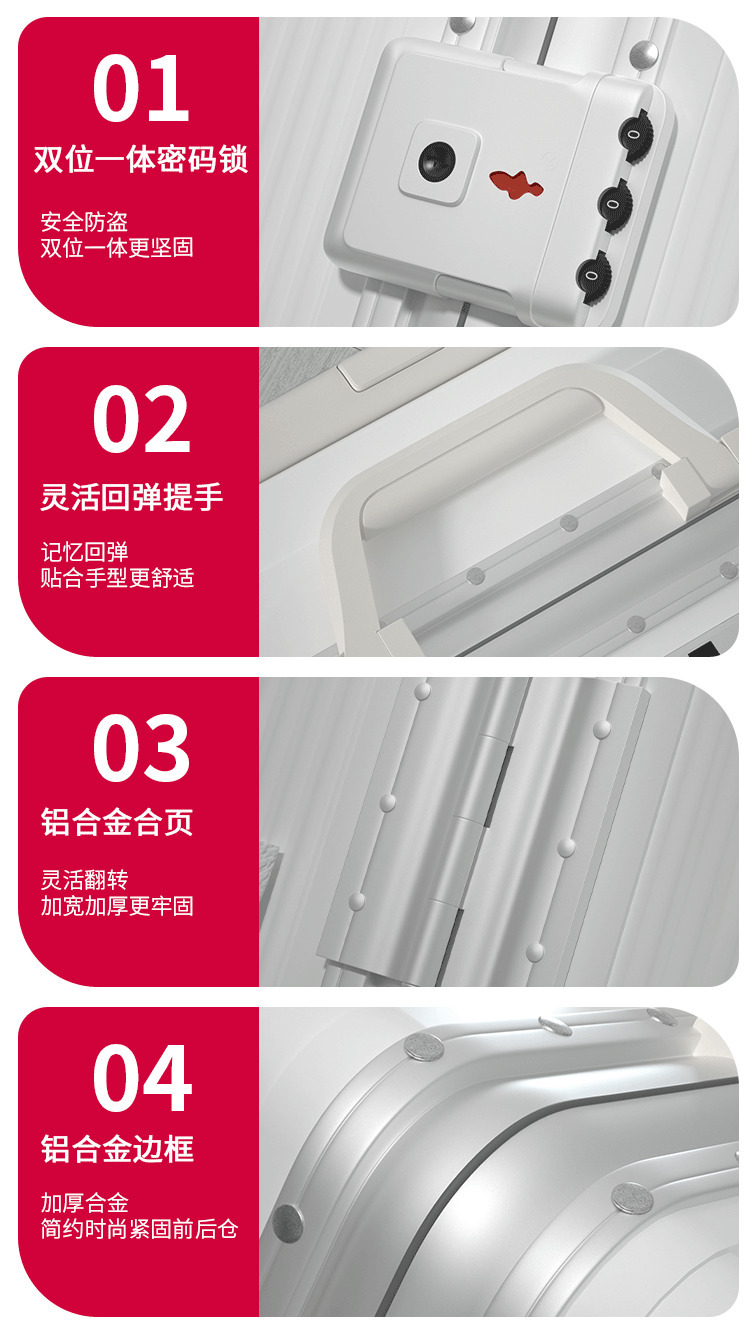 01
双位一体密码锁

安全防盗
双位一体更坚固

0
0
0

02
灵活回弹提手

记忆回弹
贴合手型更舒适

03
铝合金合页

灵活翻转
加宽加厚更牢固

04
铝合金边框

加厚合金
简约时尚紧固前后仓