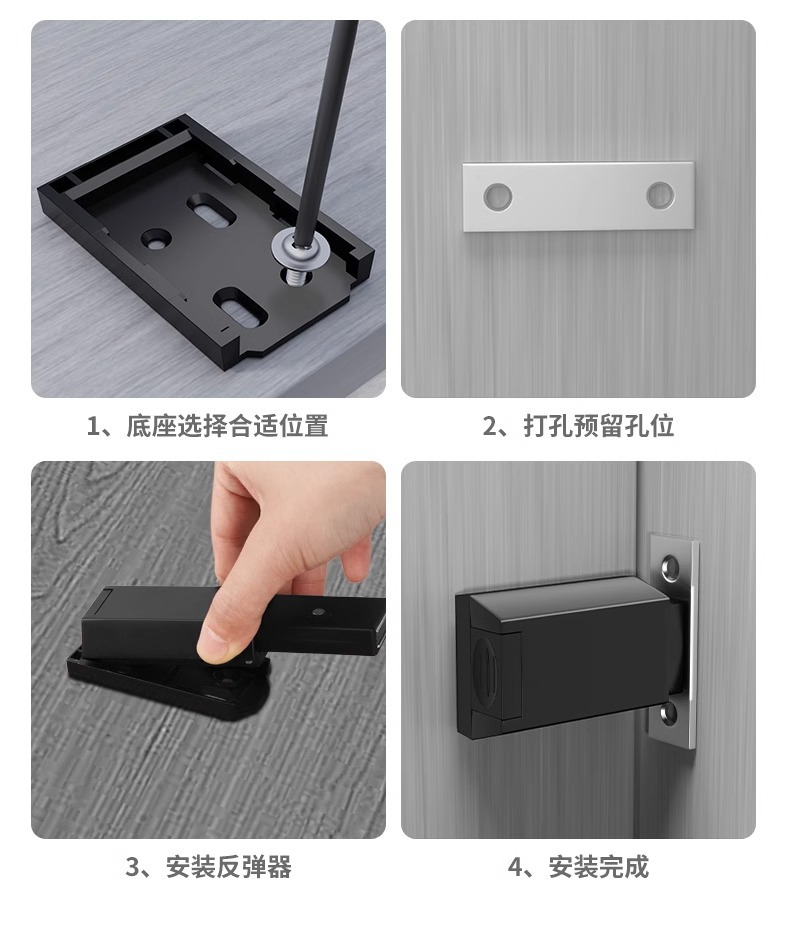 1、底座选择合适位置

2、打孔预留孔位

3、安装反弹器

4、安装完成