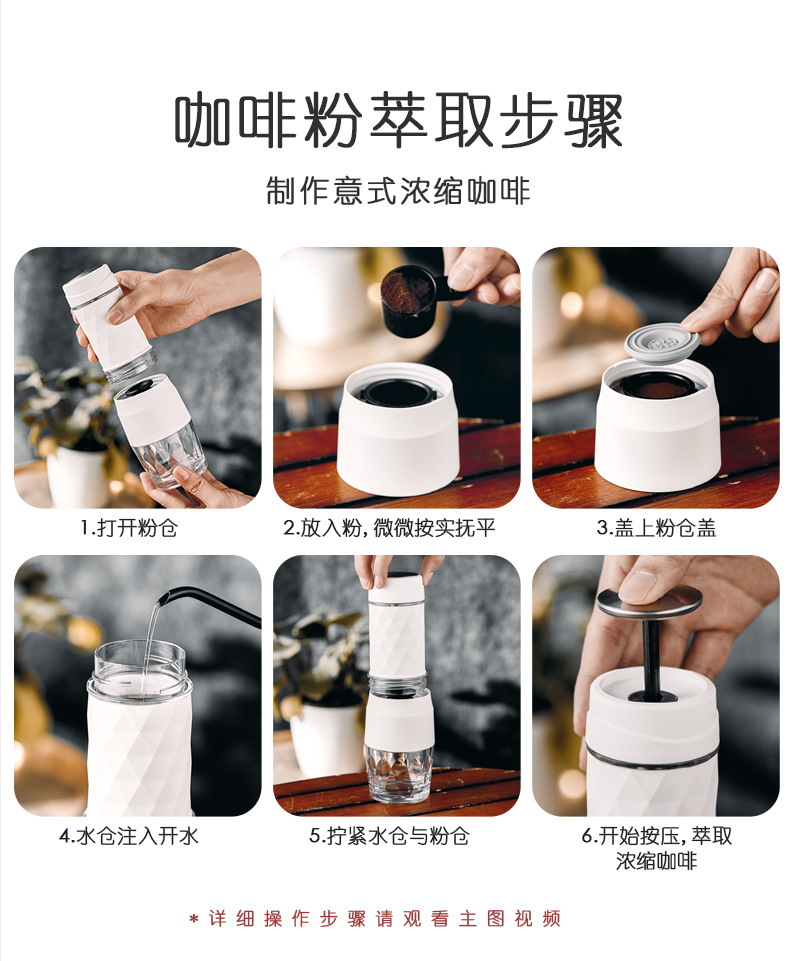 咖啡粉萃取步骤

制作意式浓缩咖啡

1.打开粉仓

2.放入粉，微微按实抚平

3.盖上粉仓盖

4.水仓注入开水

5.拧紧水仓与粉仓

6.开始按压，萃取浓缩咖啡

*详细操作步骤请观看主图视频