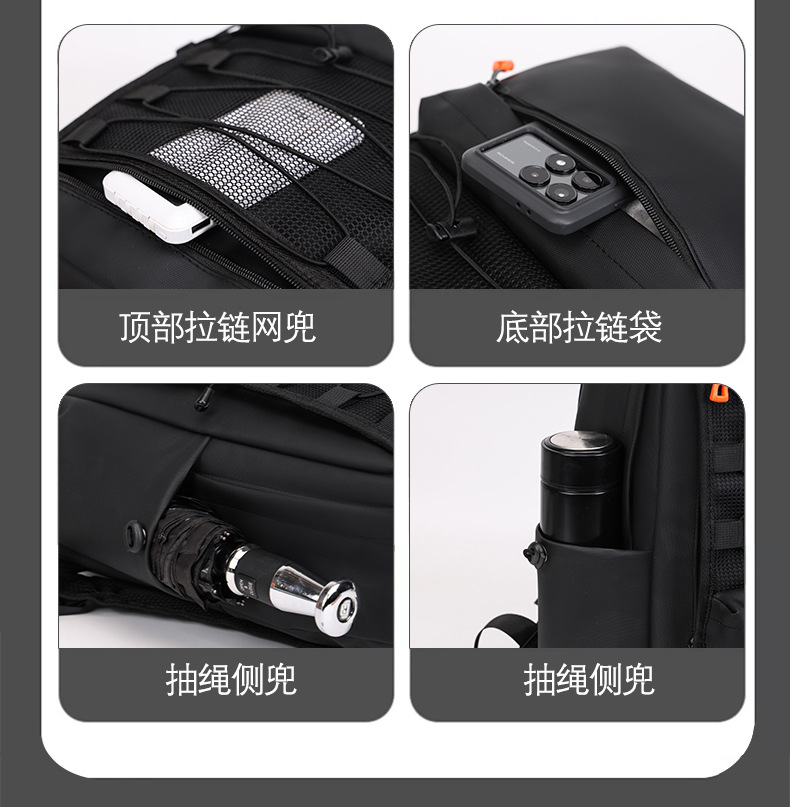 顶部拉链网兜

底部拉链袋

抽绳侧兜

抽绳侧兜