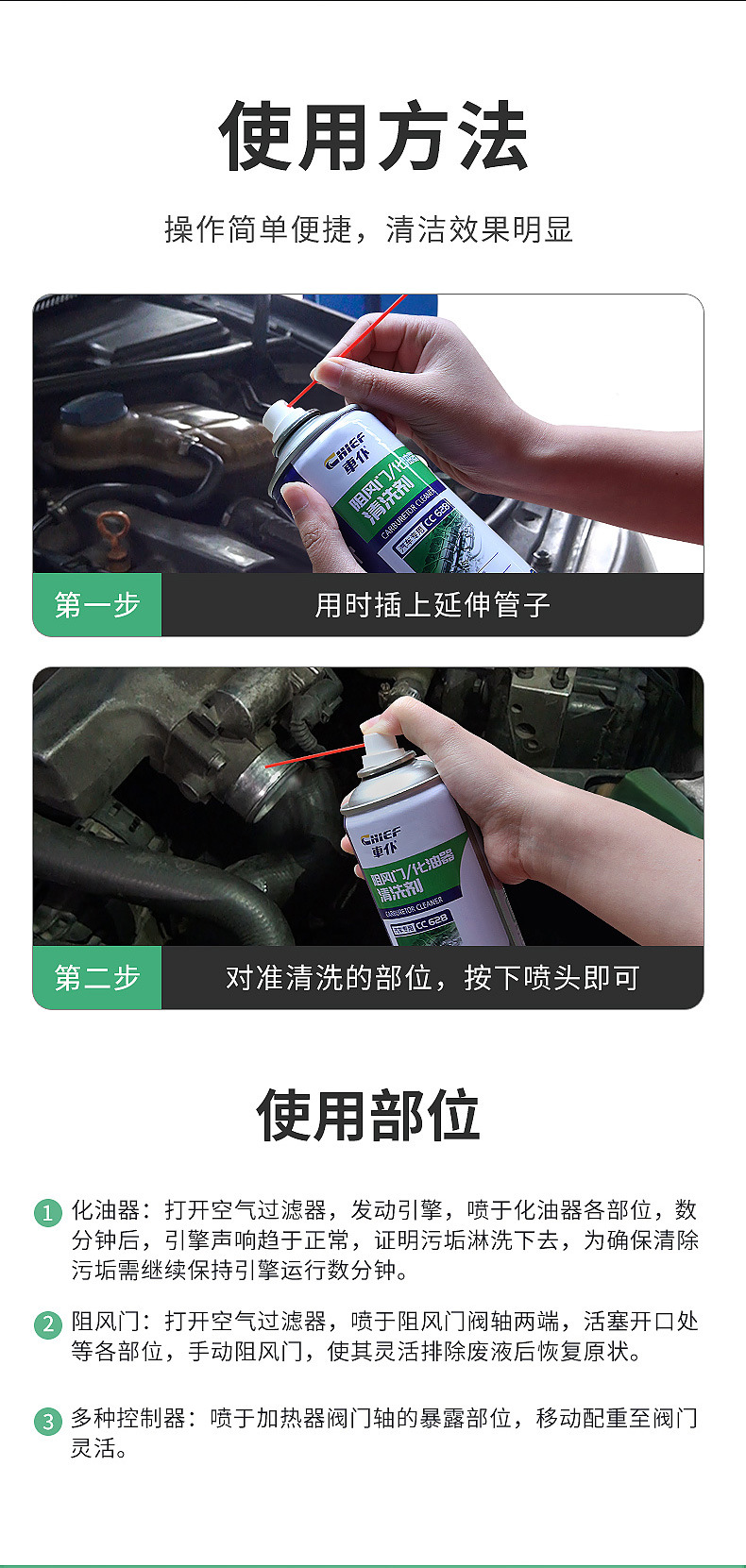 使用方法

操作简单便捷，清洁效果明显

CHIEF 車仆

阻风门/化油器 清洗剂

CARBURETOR CLEANER

CC 628

第一步

用时插上延伸管子

CHIEF 車仆

阻风门/化油器 清洗剂

CARBURETOR CLEANER

CC 628

第二步

对准清洗的部位，按下喷头即可

使用部位

1 化油器：打开空气过滤器，发动引擎，喷于化油器各部位，数分钟后，引擎声响趋于正常，证明污垢淋洗下去，为确保清除污垢需继续保持引擎运行数分钟。

2 阻风门：打开空气过滤器，喷于阻风门阀轴两端，活塞开口处等各部位，手动阻风门，使其灵活排除废液后恢复原状。

3 多种控制器：喷于加热器阀门轴的暴露部位，移动配重至阀门灵活。