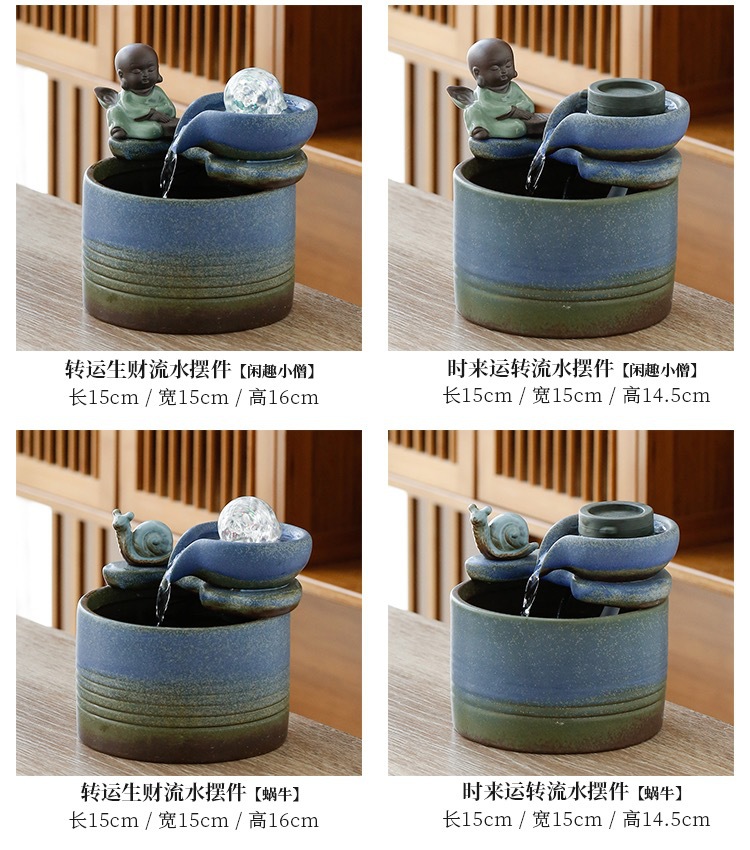 转运生财流水摆件【闲趣小僧】
长15cm / 宽15cm / 高16cm

时来运转流水摆件【闲趣小僧】
长15cm / 宽15cm / 高14.5cm

转运生财流水摆件【蜗牛】
长15cm / 宽15cm / 高16cm

时来运转流水摆件【蜗牛】
长15cm / 宽15cm / 高14.5cm