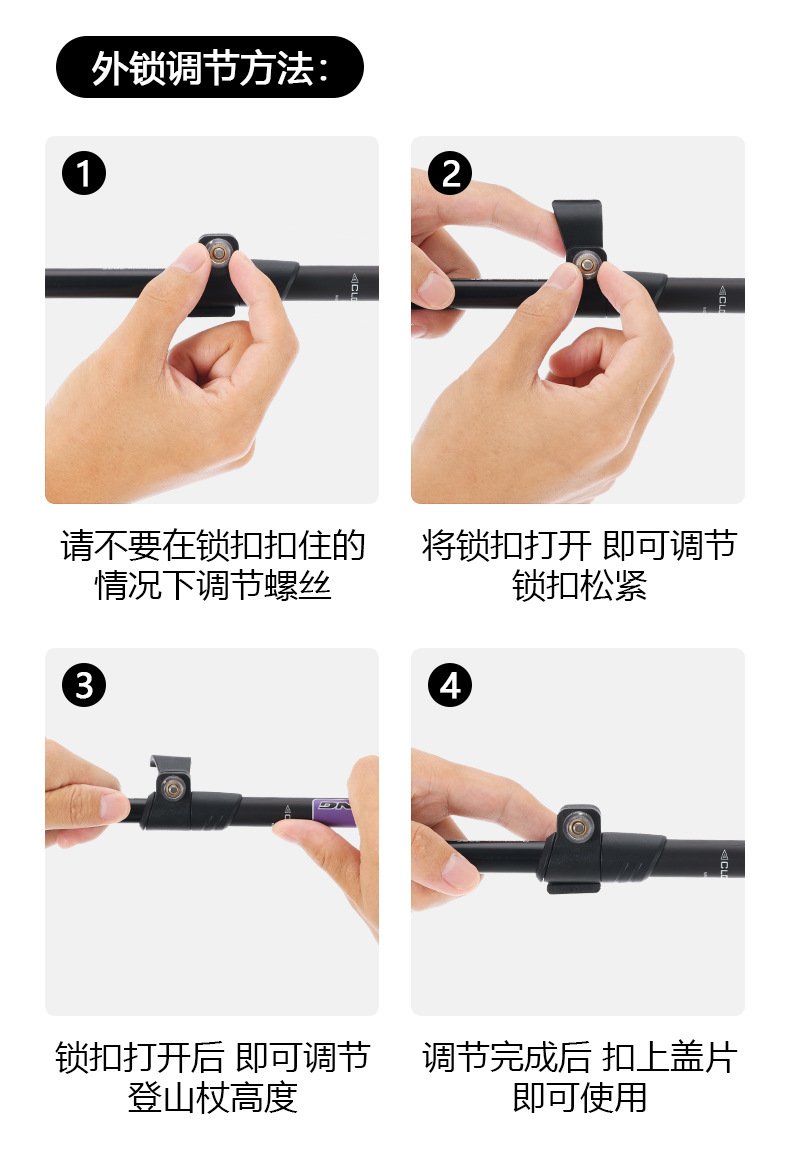 外锁调节方法：

1

请不要在锁扣扣住的情况下调节螺丝

2

将锁扣打开 即可调节锁扣松紧

3

锁扣打开后 即可调节登山杖高度

4

调节完成后 扣上盖片即可使用