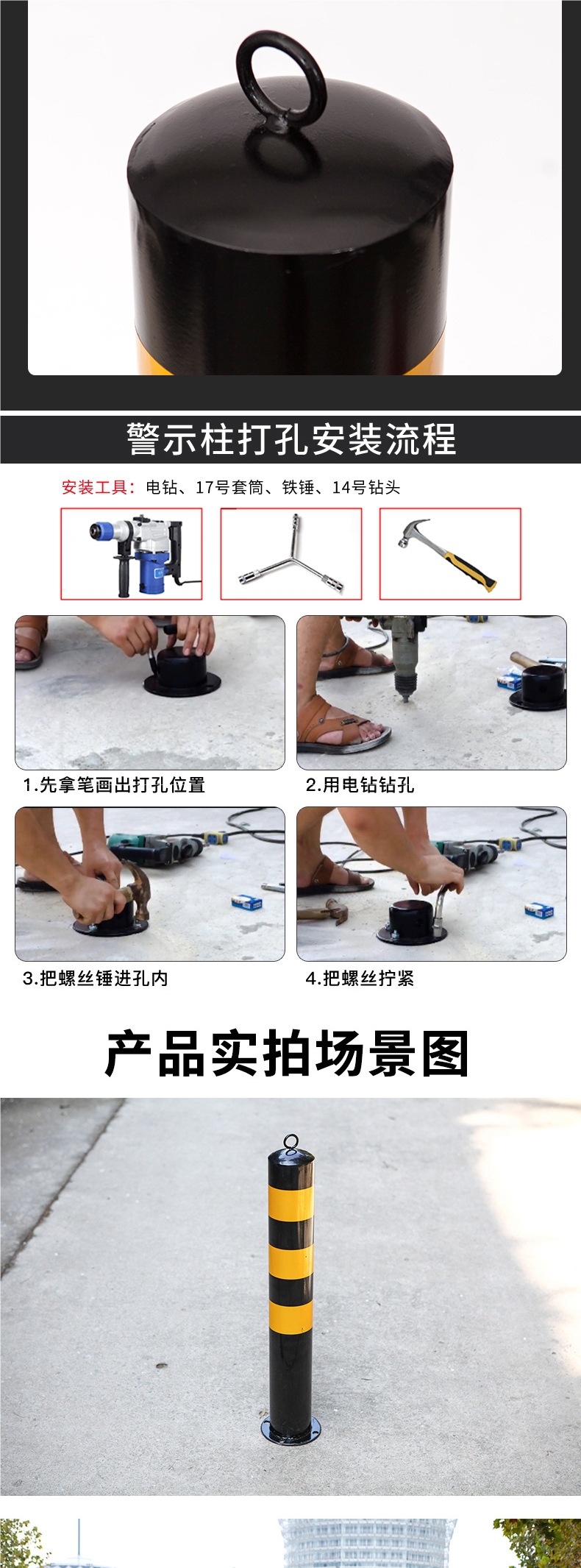 警示柱打孔安装流程

安装工具：电钻、17号套筒、铁锤、14号钻头

1.先拿笔画出打孔位置

2.用电钻钻孔

3.把螺丝锤进孔内

4.把螺丝拧紧

产品实拍场景图