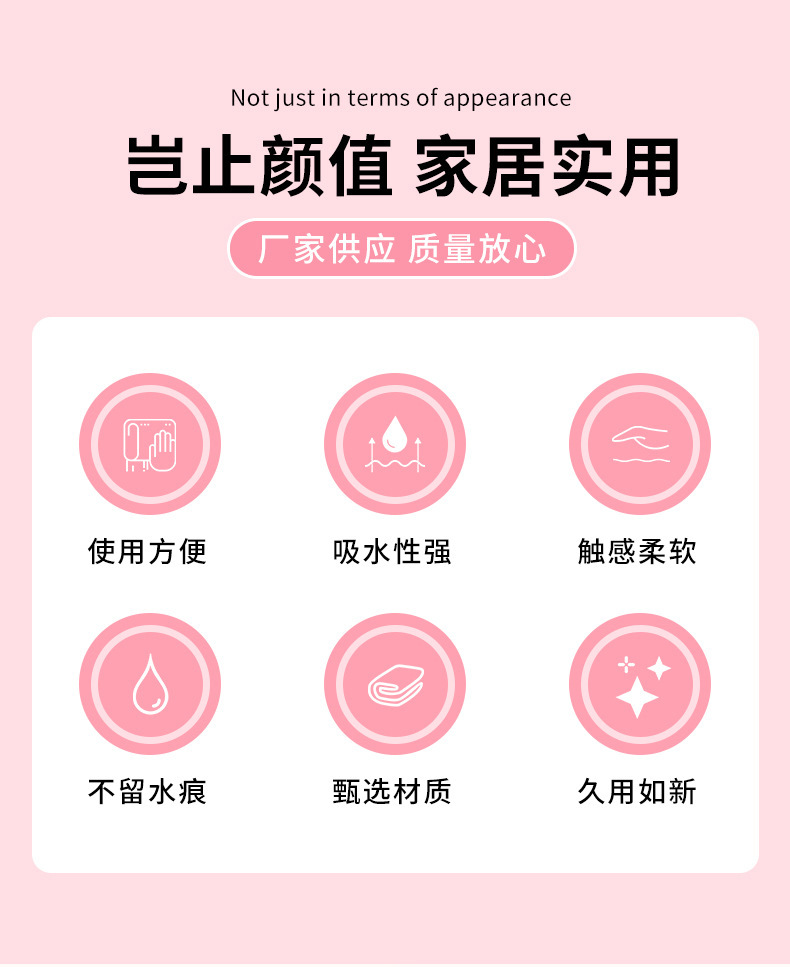 Not just in terms of appearance

岂止颜值 家居实用

厂家供应 质量放心

使用方便

吸水性强

触感柔软

不留水痕

甄选材质

久用如新