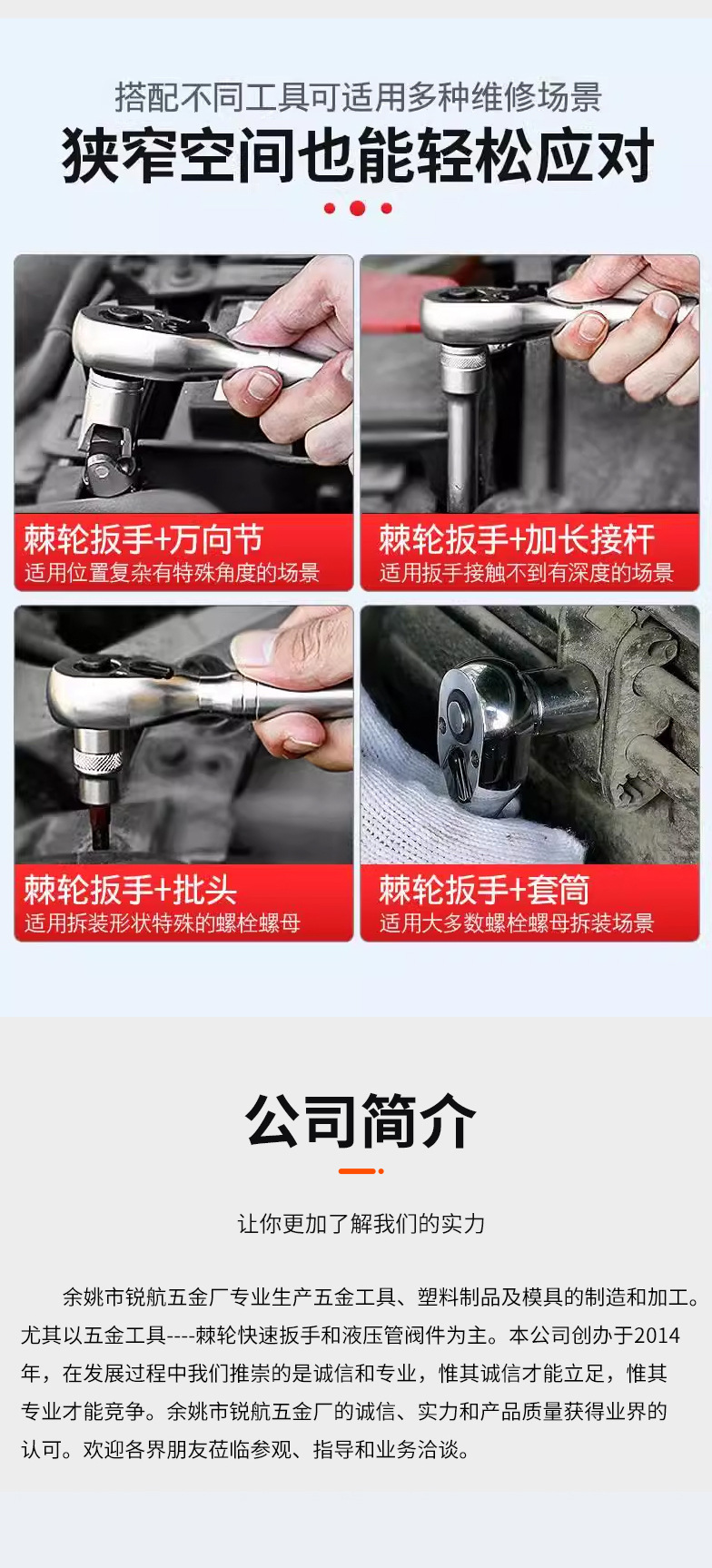 搭配不同工具可适用多种维修场景

狭窄空间也能轻松应对

棘轮扳手+万向节
适用位置复杂有特殊角度的场景

棘轮扳手+加长接杆
适用扳手接触不到有深度的场景

棘轮扳手+批头
适用拆装形状特殊的螺栓螺母

棘轮扳手+套筒
适用大多数螺栓螺母拆装场景

公司简介

让你更加了解我们的实力

余姚市锐航五金厂专业生产五金工具、塑料制品及模具的制造和加工。尤其以五金工具----棘轮快速扳手和液压管阀件为主。本公司创办于2014年，在发展过程中我们推崇的是诚信和专业，惟其诚信才能立足，惟其专业才能竞争。余姚市锐航五金厂的诚信、实力和产品质量获得业界的认可。欢迎各界朋友莅临参观、指导和业务洽谈。