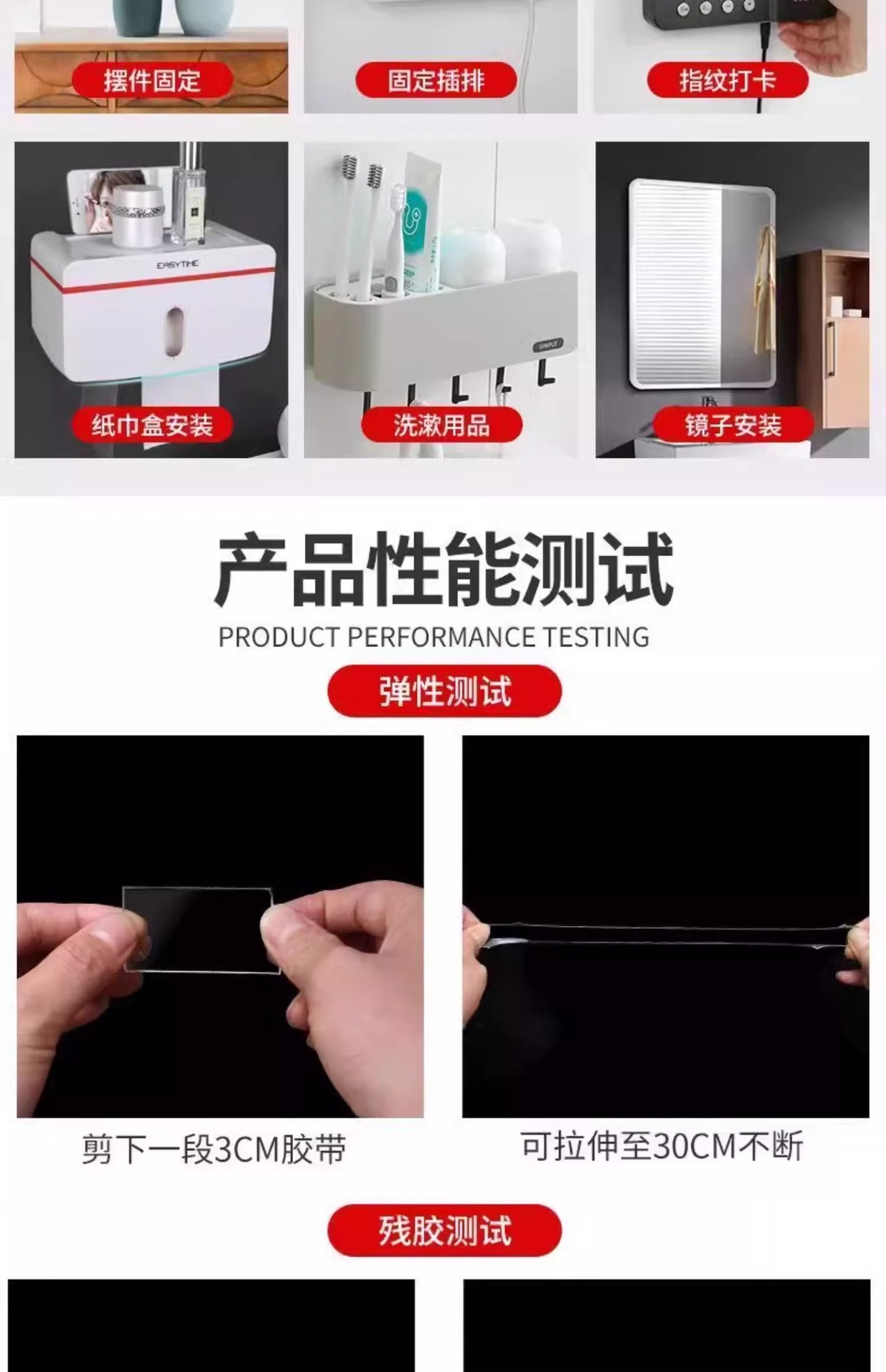 摆件固定

固定插排

指纹打卡

EASYTIME

纸巾盒安装

SIMPLE

洗漱用品

镜子安装

产品性能测试

PRODUCT PERFORMANCE TESTING

弹性测试

剪下一段3CM胶带

可拉伸至30CM不断

残胶测试