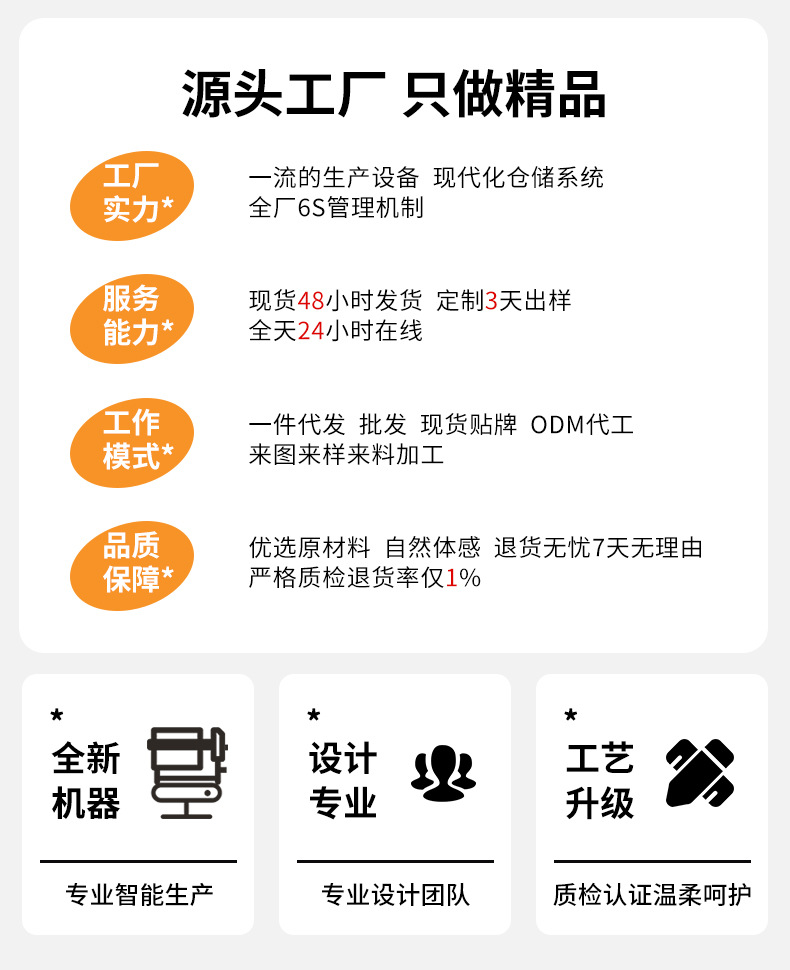 源头工厂 只做精品

工厂
实力*

一流的生产设备 现代化仓储系统
全厂6S管理机制

服务
能力*

现货48小时发货 定制3天出样
全天24小时在线

工作
模式*

一件代发 批发 现货贴牌 ODM代工
来图来样来料加工

品质
保障*

优选原材料 自然体感 退货无忧7天无理由
严格质检退货率仅1%

*
全新
机器

专业智能生产

*
设计
专业

专业设计团队

*
工艺
升级

质检认证温柔呵护