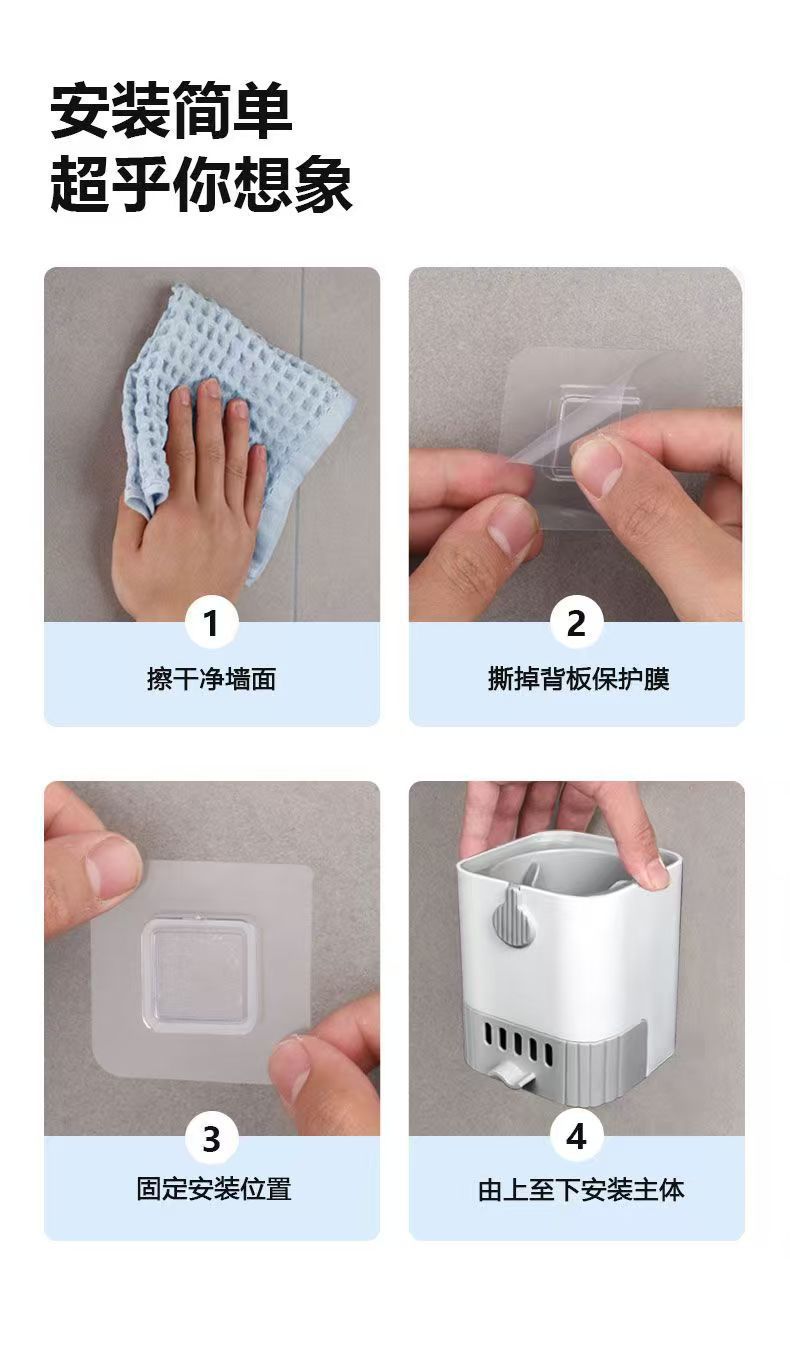 安装简单
超乎你想象

1
擦干净墙面

2
撕掉背板保护膜

3
固定安装位置

4
由上至下安装主体